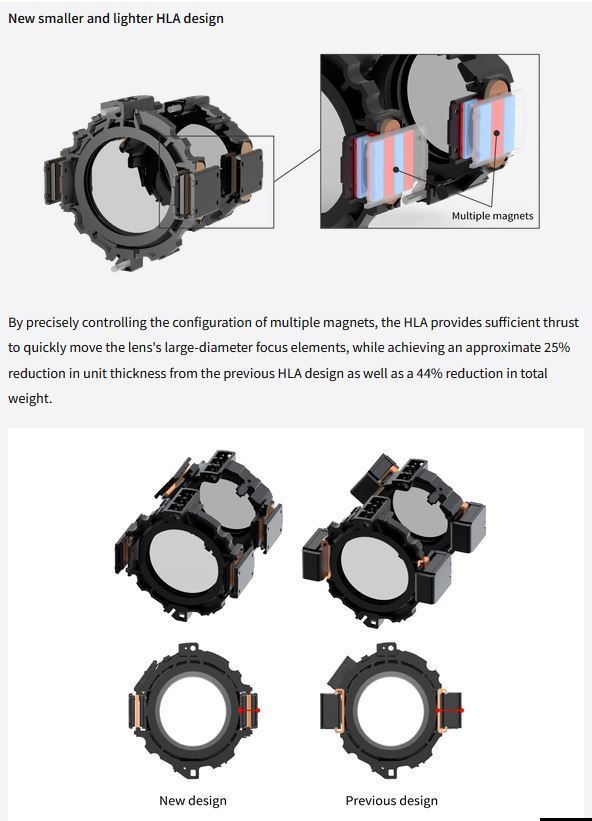 New smaller and lighter HLA design

Multiple magnets

By precisely controlling the configuration of multiple magnets, the HLA provides sufficient thrust to quickly move the lens's large-diameter focus elements, while achieving an approximate 25% reduction in unit thickness from the previous HLA design as well as a 44% reduction in total weight.

New design

Previous design