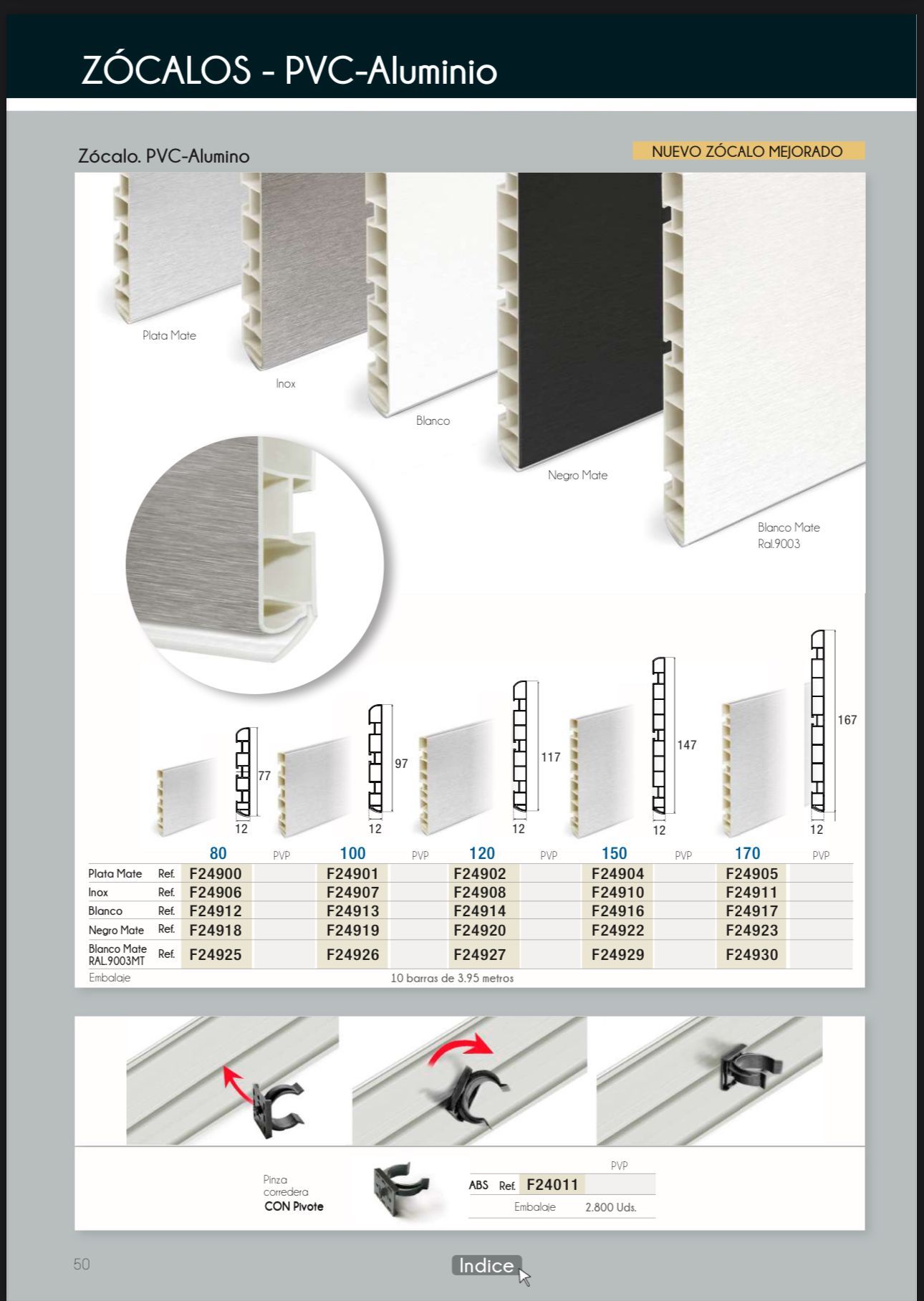 ZÓCALOS - PVC-Aluminio

Zócalo. PVC-Alumino

NUEVO ZÓCALO MEJORADO

Plata Mate

Inox

Blanco

Negro Mate

Blanco Mate
Ral.9003

77
12

97
12

117
12

147
12

167
12

| | | 80 | PVP | 100 | PVP | 120 | PVP | 150 | PVP | 170 | PVP |
|---|---|---|---|---|---|---|---|---|---|---|---|
| Plata Mate | Ref. | F24900 | | F24901 | | F24902 | | F24904 | | F24905 | |
| Inox | Ref. | F24906 | | F24907 | | F24908 | | F24910 | | F24911 | |
| Blanco | Ref. | F24912 | | F24913 | | F24914 | | F24916 | | F24917 | |
| Negro Mate | Ref. | F24918 | | F24919 | | F24920 | | F24922 | | F24923 | |
| Blanco Mate RAL.9003MT | Ref. | F24925 | | F24926 | | F24927 | | F24929 | | F24930 | |
| Embalaje | | 10 barras de 3.95 metros | | | | | | | | | |

Pinza corredera
CON Pivote

| | | | PVP |
|---|---|---|---|
| ABS | Ref. | F24011 | |
| | Embalaje | 2.800 Uds. | |

50

Indice