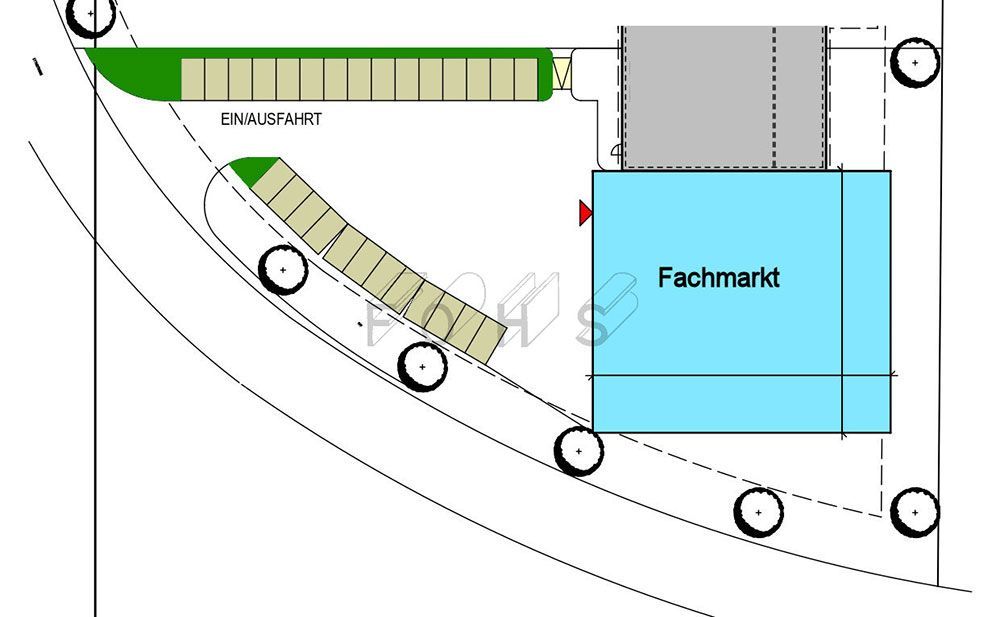 EIN/AUSFAHRT

Fachmarkt

FOHS