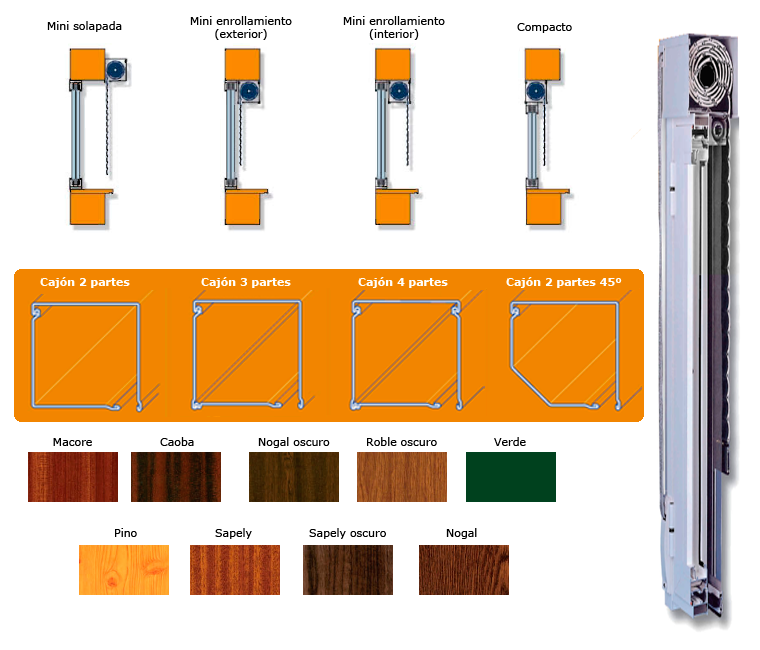 Mini solapada

Mini enrollamiento (exterior)

Mini enrollamiento (interior)

Compacto

Cajón 2 partes

Cajón 3 partes

Cajón 4 partes

Cajón 2 partes 45º

Macore

Caoba

Nogal oscuro

Roble oscuro

Verde

Pino

Sapely

Sapely oscuro

Nogal