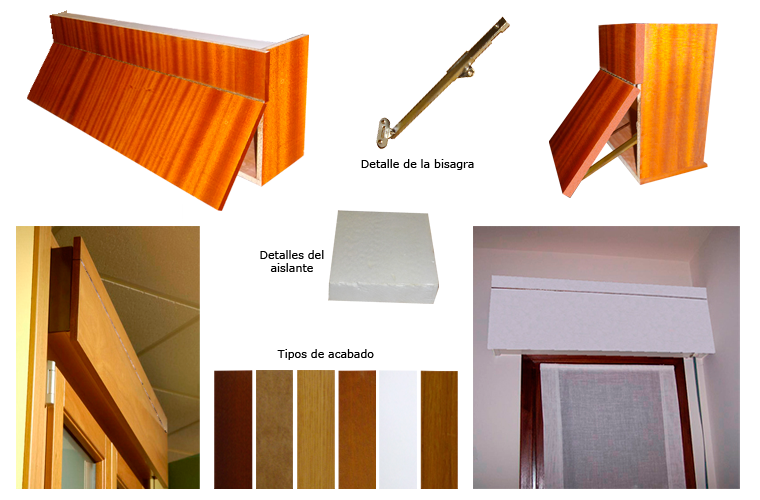 Detalle de la bisagra

Detalles del aislante

Tipos de acabado