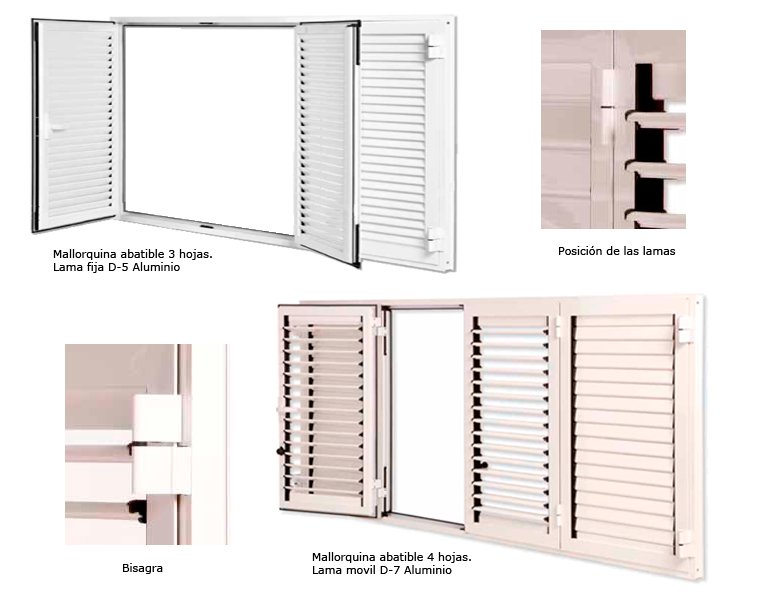 Mallorquina abatible 3 hojas.
Lama fija D-5 Aluminio

Posición de las lamas

Bisagra

Mallorquina abatible 4 hojas.
Lama movil D-7 Aluminio