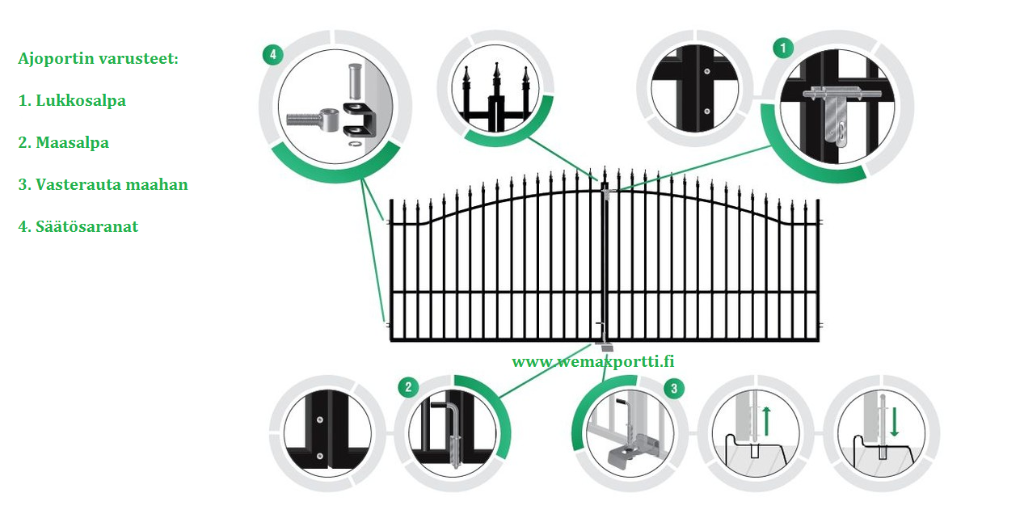 Ajoportin varusteet:

1. Lukkosalpa

2. Maasalpa

3. Vasterauta maahan

4. Säätösaranat

4

1

www.wemakportti.fi

2

3