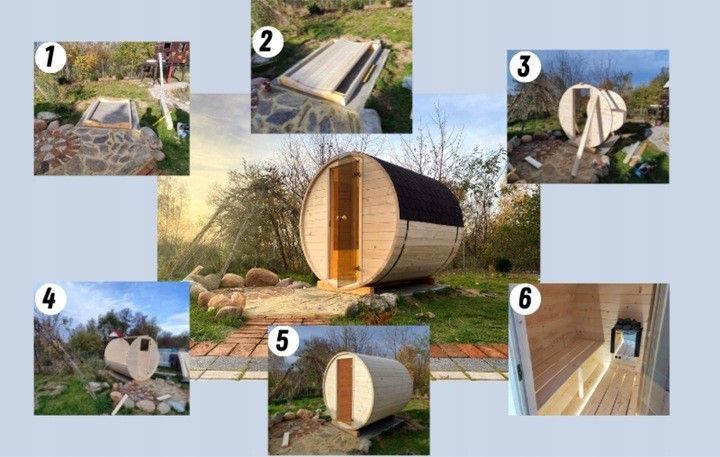 1
2
3
4
5
6