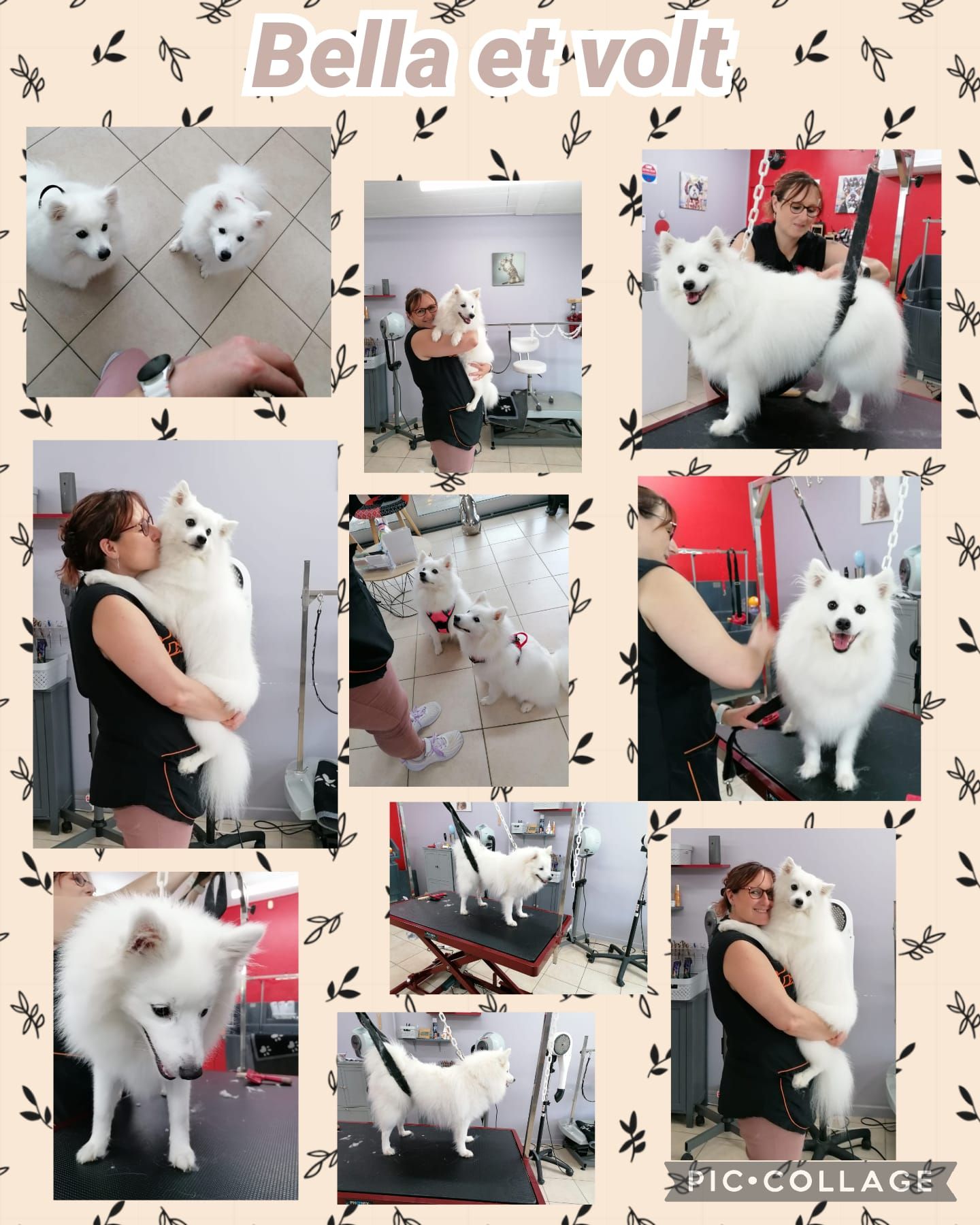 Bella et volt

PIC•COLLAGE