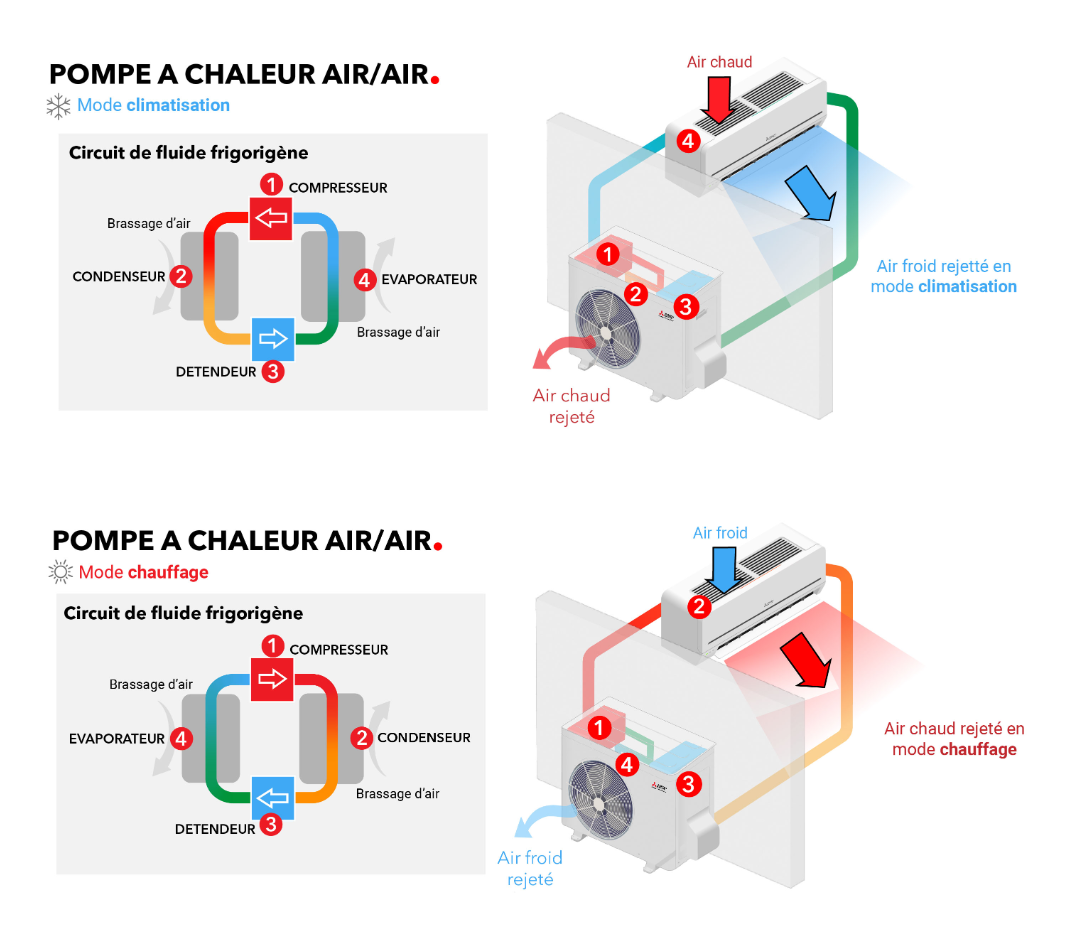 POMPE A CHALEUR AIR/AIR.
Mode climatisation

Circuit de fluide frigorigène
1 COMPRESSEUR
Brassage d'air
CONDENSEUR 2
4 EVAPORATEUR
Brassage d'air
DETENDEUR 3

Air chaud
4
1
2
3
Air froid rejetté en mode climatisation
Air chaud rejeté

POMPE A CHALEUR AIR/AIR.
Mode chauffage

Circuit de fluide frigorigène
1 COMPRESSEUR
Brassage d'air
EVAPORATEUR 4
2 CONDENSEUR
Brassage d'air
DETENDEUR 3

Air froid
2
1
4
3
Air chaud rejeté en mode chauffage
Air froid rejeté