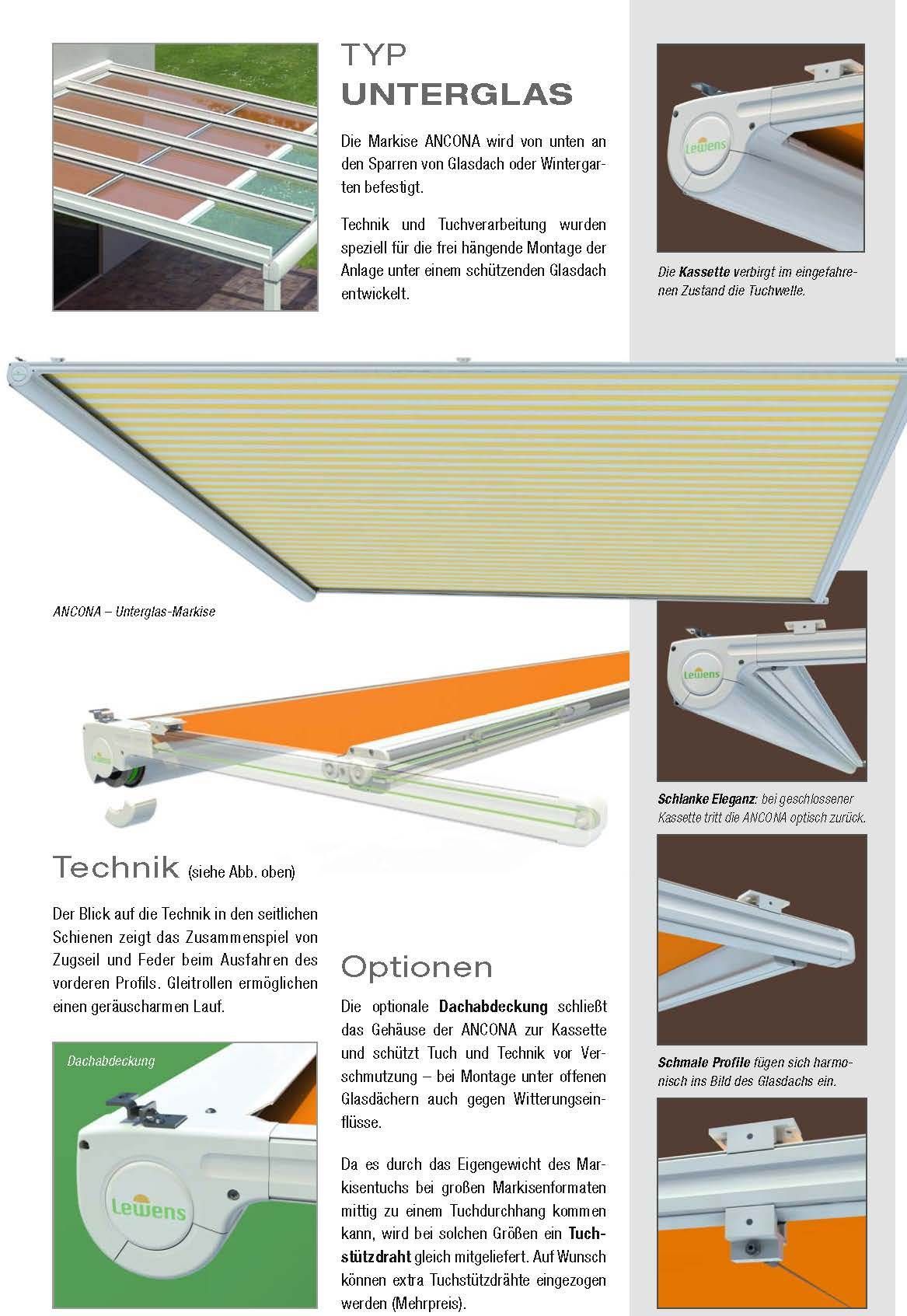 TYP
UNTERGLAS

Die Markise ANCONA wird von unten an den Sparren von Glasdach oder Wintergarten befestigt.

Technik und Tuchverarbeitung wurden speziell für die frei hängende Montage der Anlage unter einem schützenden Glasdach entwickelt.

Lewens

Die Kassette verbirgt im eingefahrenen Zustand die Tuchwelle.

ANCONA – Unterglas-Markise

Lewens

Lewens

Schlanke Eleganz: bei geschlossener Kassette tritt die ANCONA optisch zurück.

Technik (siehe Abb. oben)

Der Blick auf die Technik in den seitlichen Schienen zeigt das Zusammenspiel von Zugseil und Feder beim Ausfahren des vorderen Profils. Gleitrollen ermöglichen einen geräuscharmen Lauf.

Dachabdeckung

Lewens

Optionen

Die optionale Dachabdeckung schließt das Gehäuse der ANCONA zur Kassette und schützt Tuch und Technik vor Verschmutzung – bei Montage unter offenen Glasdächern auch gegen Witterungseinflüsse.

Da es durch das Eigengewicht des Markisentuchs bei großen Markisenformaten mittig zu einem Tuchdurchhang kommen kann, wird bei solchen Größen ein Tuchstützdraht gleich mitgeliefert. Auf Wunsch können extra Tuchstützdrähte eingezogen werden (Mehrpreis).

Schmale Profile fügen sich harmonisch ins Bild des Glasdachs ein.