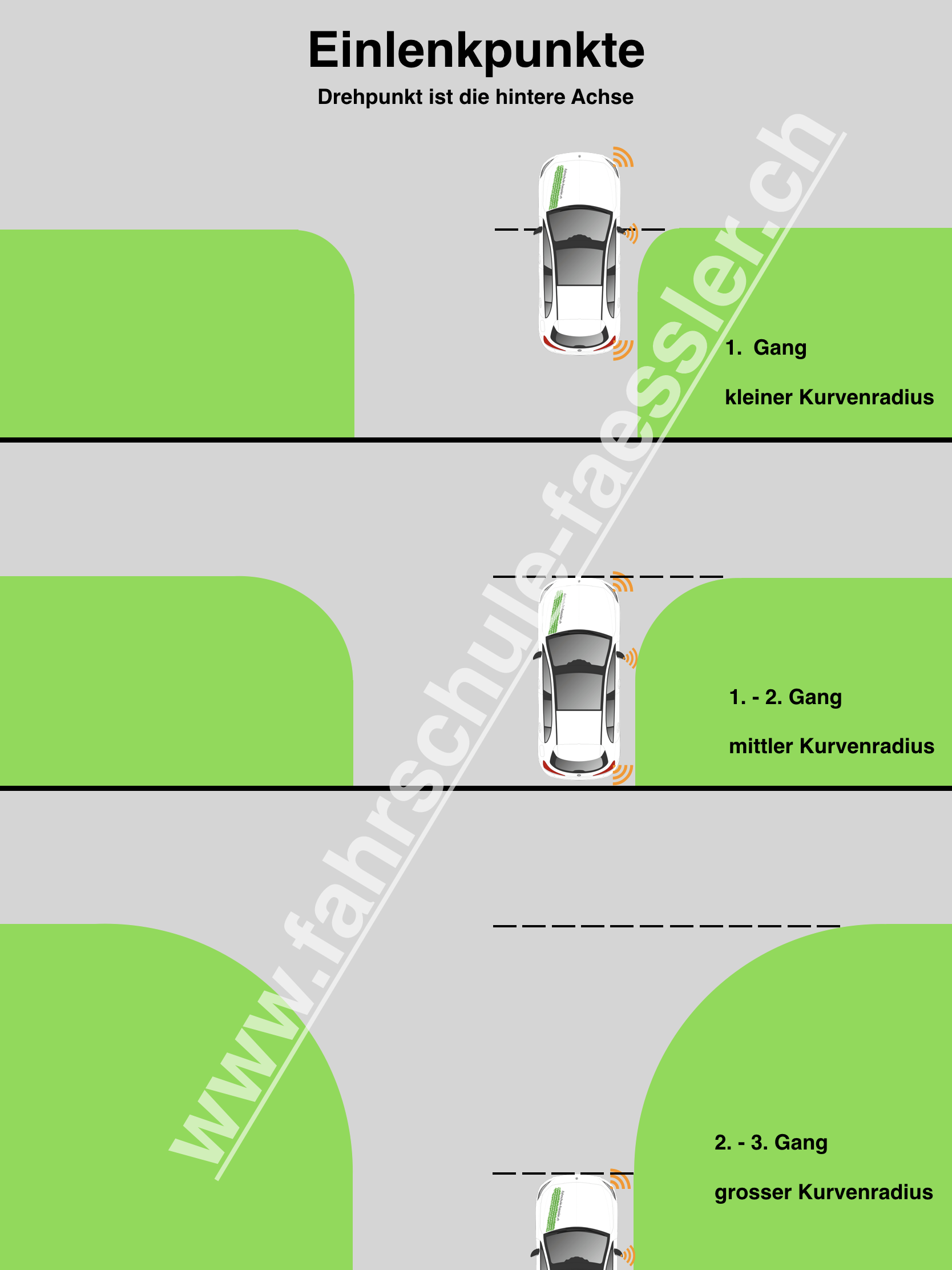 Einlenkpunkte

Drehpunkt ist die hintere Achse

www.fahrschule-faessler.ch

1. Gang

kleiner Kurvenradius

1. - 2. Gang

mittler Kurvenradius

2. - 3. Gang

grosser Kurvenradius