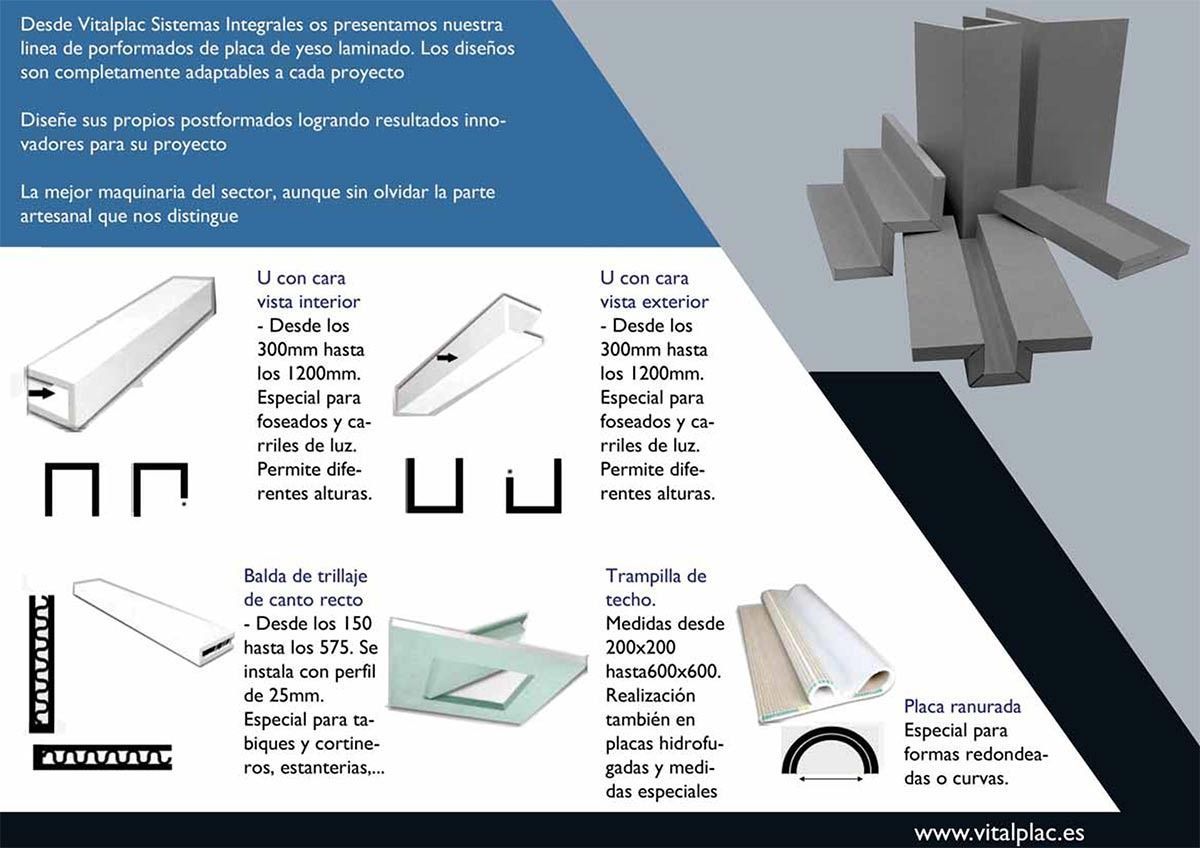 Desde Vitalplac Sistemas Integrales os presentamos nuestra linea de porformados de placa de yeso laminado. Los diseños son completamente adaptables a cada proyecto

Diseñe sus propios postformados logrando resultados innovadores para su proyecto

La mejor maquinaria del sector, aunque sin olvidar la parte artesanal que nos distingue

U con cara vista interior
- Desde los 300mm hasta los 1200mm. Especial para foseados y carriles de luz. Permite diferentes alturas.

U con cara vista exterior
- Desde los 300mm hasta los 1200mm. Especial para foseados y carriles de luz. Permite diferentes alturas.

Balda de trillaje de canto recto
- Desde los 150 hasta los 575. Se instala con perfil de 25mm. Especial para tabiques y cortineros, estanterias,...

Trampilla de techo.
Medidas desde 200x200 hasta600x600. Realización también en placas hidrofugadas y medidas especiales

Placa ranurada
Especial para formas redondeadas o curvas.

www.vitalplac.es