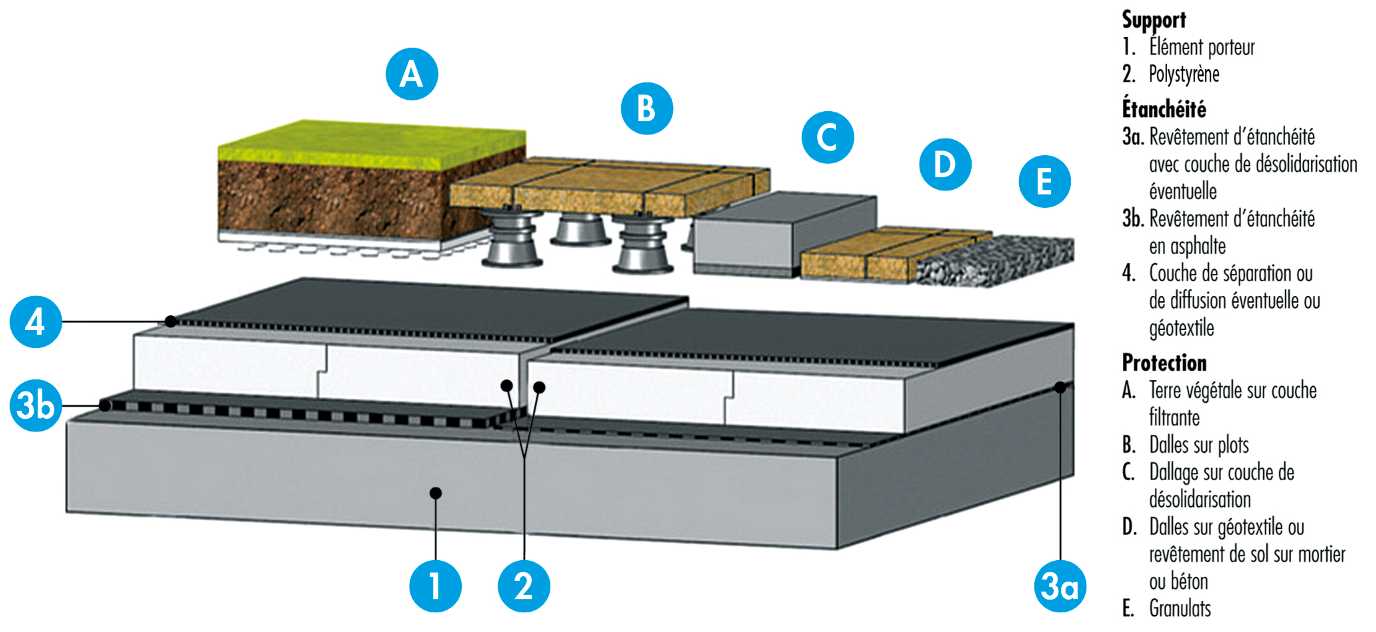 A

B

C

D

E

4

3b

1

2

3a

**Support**
1. Élément porteur
2. Polystyrène

**Étanchéité**
3a. Revêtement d'étanchéité avec couche de désolidarisation éventuelle
3b. Revêtement d'étanchéité en asphalte
4. Couche de séparation ou de diffusion éventuelle ou géotextile

**Protection**
A. Terre végétale sur couche filtrante
B. Dalles sur plots
C. Dallage sur couche de désolidarisation
D. Dalles sur géotextile ou revêtement de sol sur mortier ou béton
E. Granulats