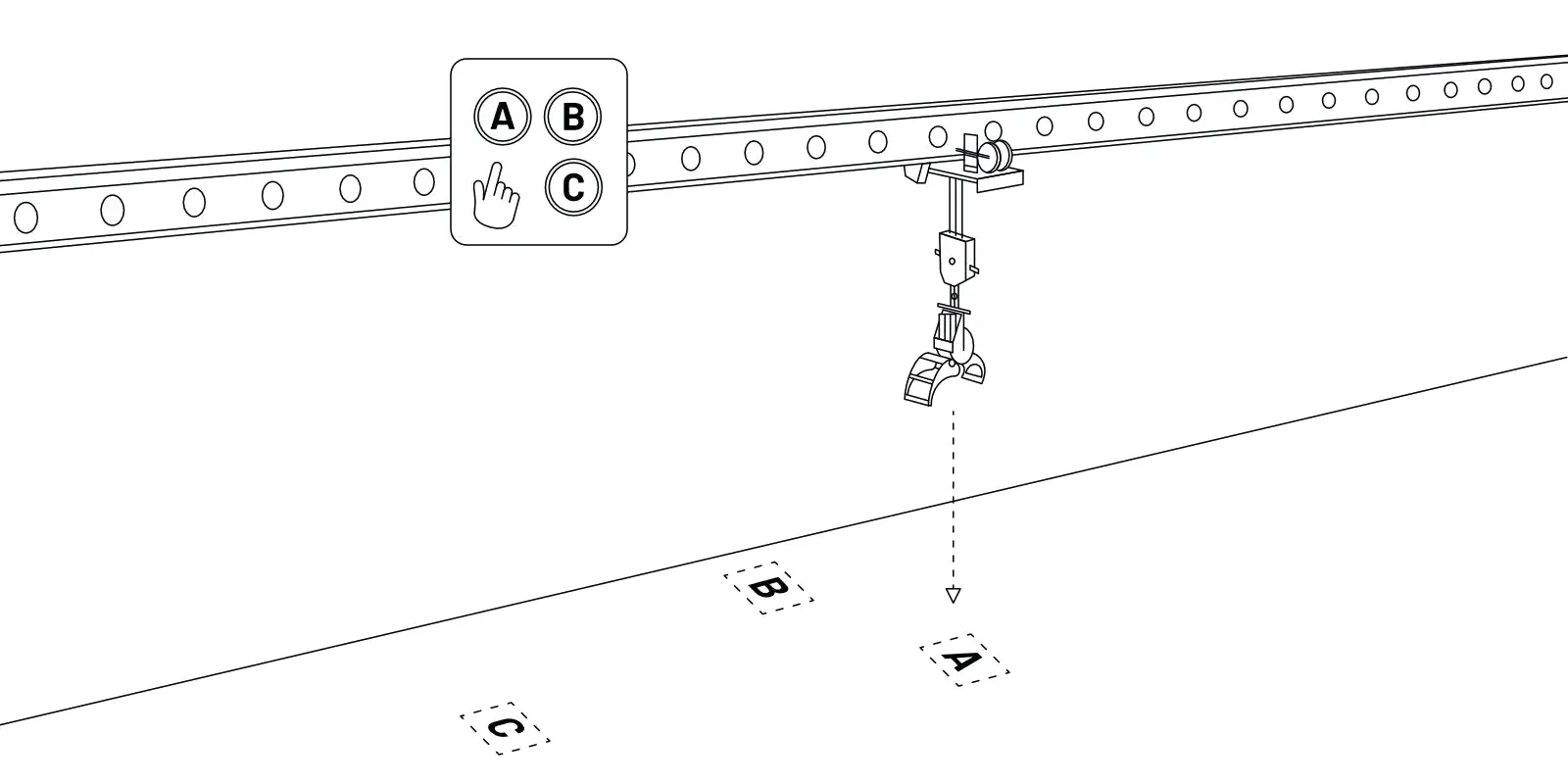 A B
C

B
A
C