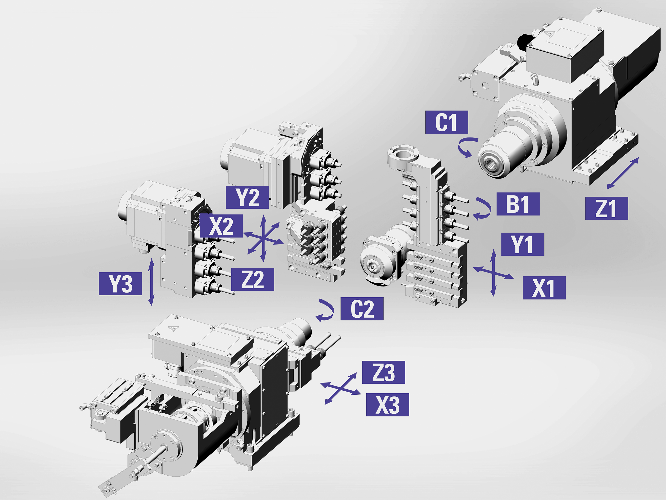 C1
Y2
B1
Z1
X2
Y1
Y3
Z2
X1
C2
Z3
X3