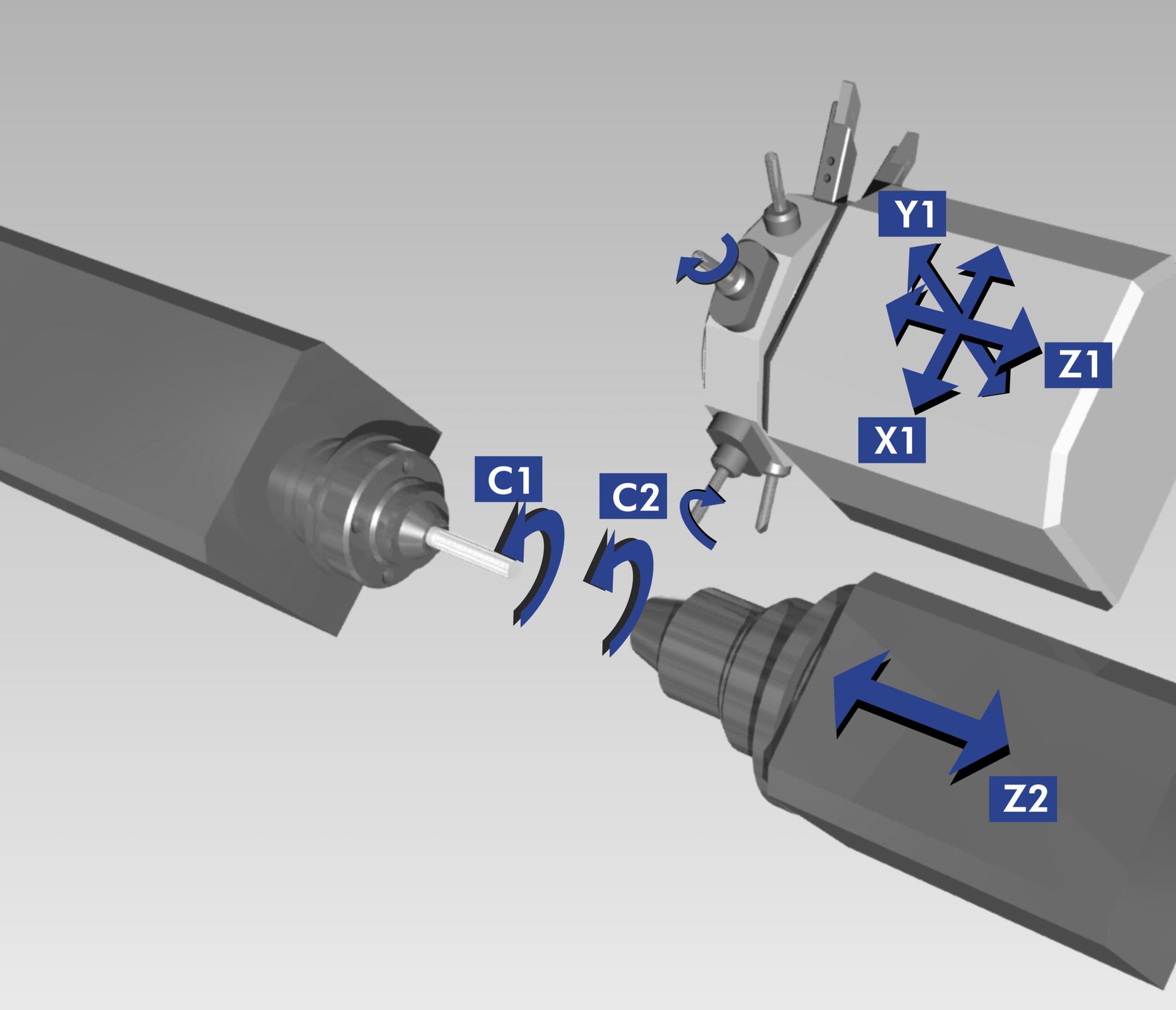 Y1

Z1

X1

C1

C2

Z2