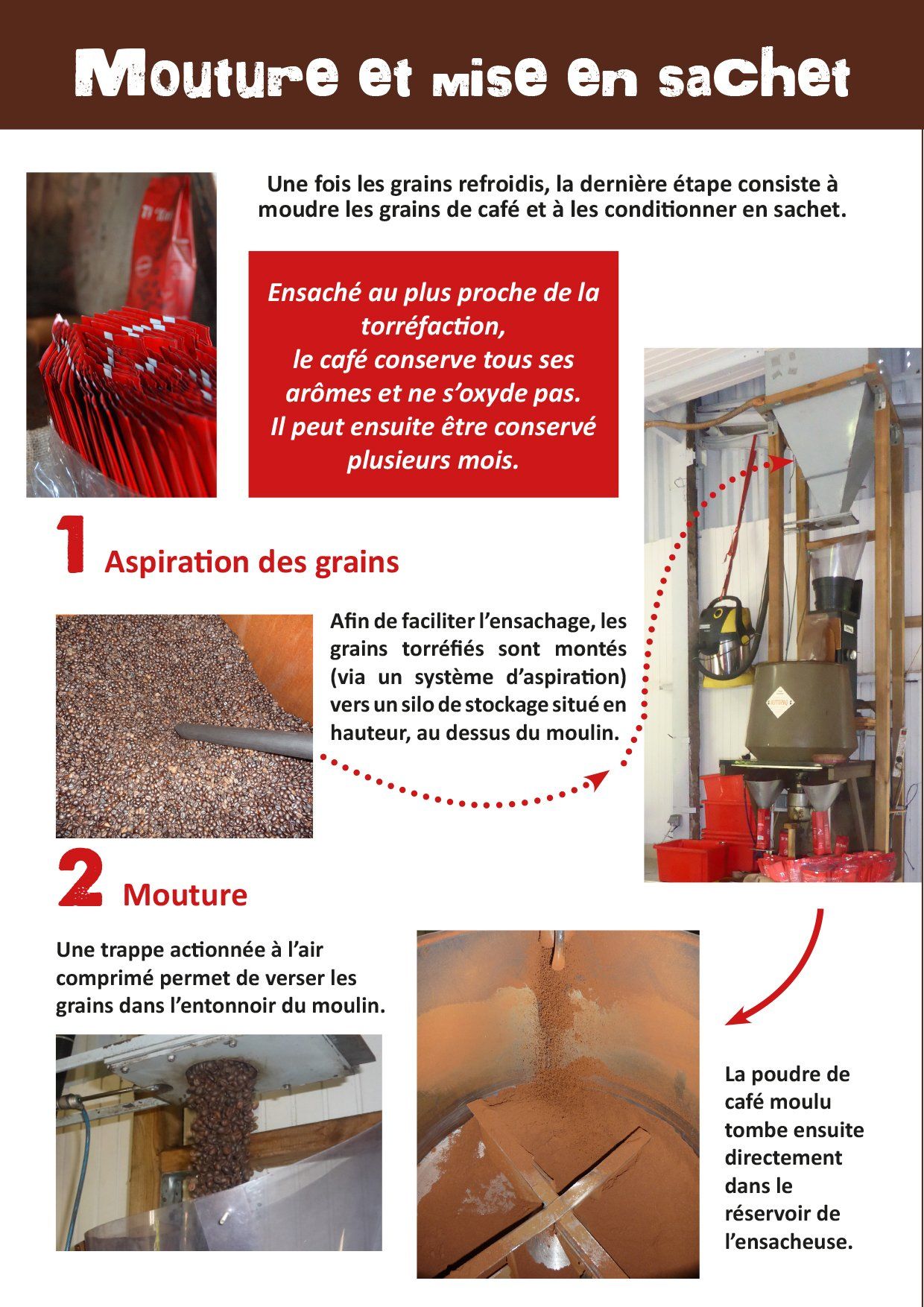 Mouture et mise en sachet

Une fois les grains refroidis, la dernière étape consiste à moudre les grains de café et à les conditionner en sachet.

Ensaché au plus proche de la torréfaction, le café conserve tous ses arômes et ne s'oxyde pas. Il peut ensuite être conservé plusieurs mois.

1 Aspiration des grains

Afin de faciliter l'ensachage, les grains torréfiés sont montés (via un système d'aspiration) vers un silo de stockage situé en hauteur, au dessus du moulin.

2 Mouture

Une trappe actionnée à l'air comprimé permet de verser les grains dans l'entonnoir du moulin.

La poudre de café moulu tombe ensuite directement dans le réservoir de l'ensacheuse.