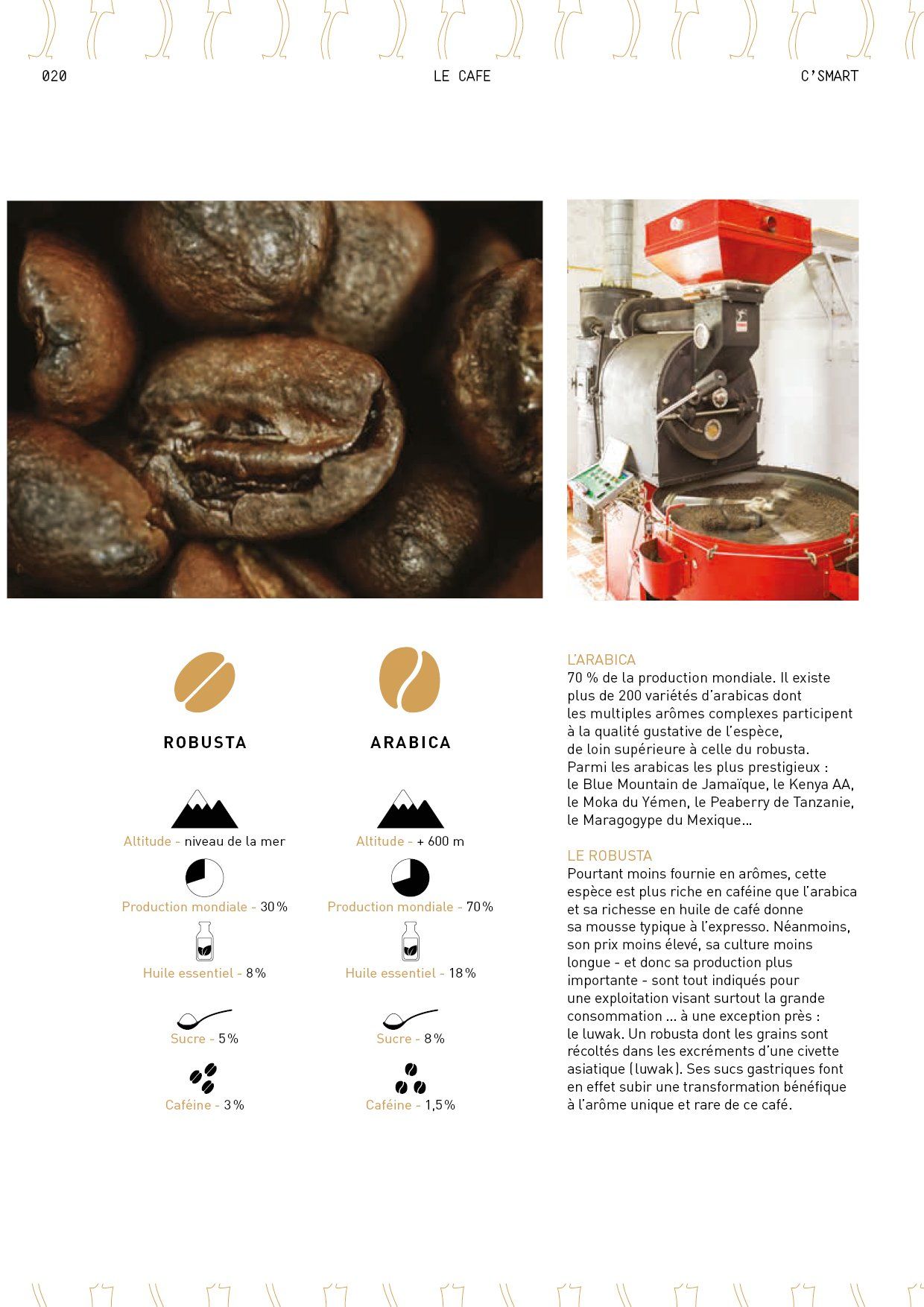 020 LE CAFE C'SMART

ROBUSTA

Altitude - niveau de la mer

Production mondiale - 30 %

Huile essentiel - 8 %

Sucre - 5 %

Caféine - 3 %

ARABICA

Altitude - + 600 m

Production mondiale - 70 %

Huile essentiel - 18 %

Sucre - 8 %

Caféine - 1,5 %

L'ARABICA
70 % de la production mondiale. Il existe plus de 200 variétés d'arabicas dont les multiples arômes complexes participent à la qualité gustative de l'espèce, de loin supérieure à celle du robusta. Parmi les arabicas les plus prestigieux : le Blue Mountain de Jamaïque, le Kenya AA, le Moka du Yémen, le Peaberry de Tanzanie, le Maragogype du Mexique…

LE ROBUSTA
Pourtant moins fournie en arômes, cette espèce est plus riche en caféine que l'arabica et sa richesse en huile de café donne sa mousse typique à l'expresso. Néanmoins, son prix moins élevé, sa culture moins longue - et donc sa production plus importante - sont tout indiqués pour une exploitation visant surtout la grande consommation … à une exception près : le luwak. Un robusta dont les grains sont récoltés dans les excréments d'une civette asiatique (luwak). Ses sucs gastriques font en effet subir une transformation bénéfique à l'arôme unique et rare de ce café.