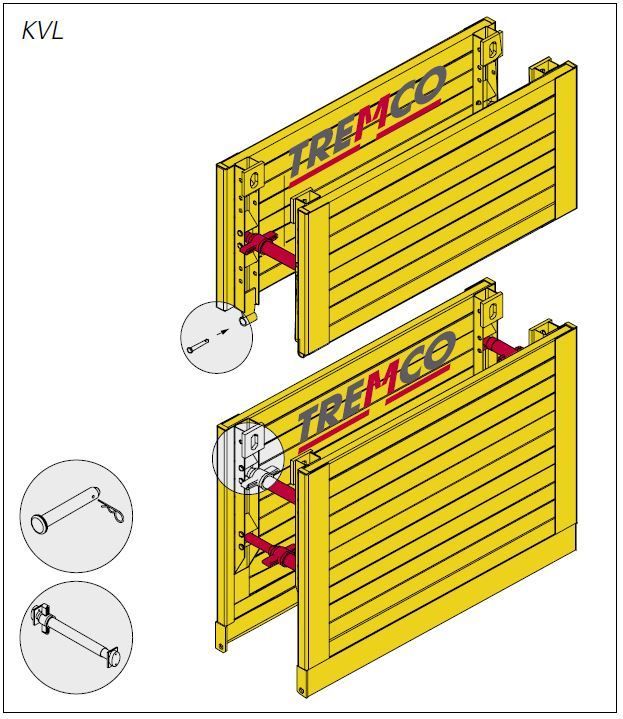 KVL

TREMCO

TREMCO