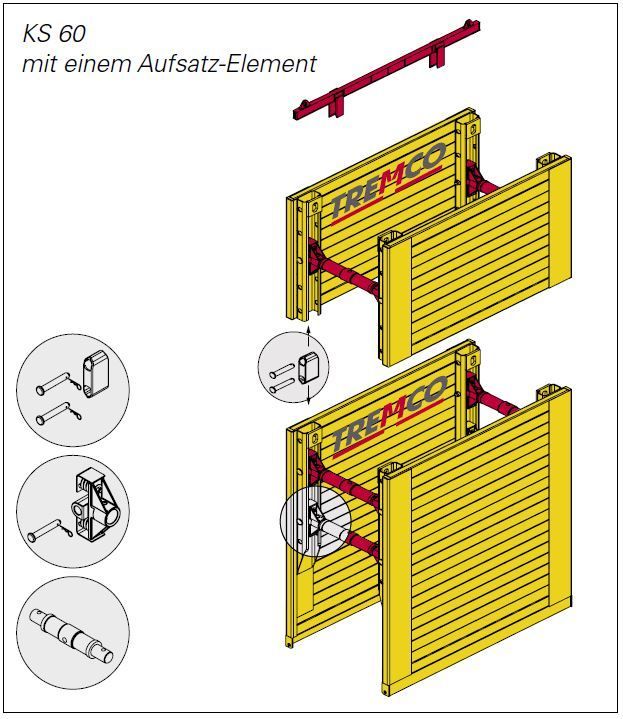 KS 60
mit einem Aufsatz-Element

TREMCO

TREMCO