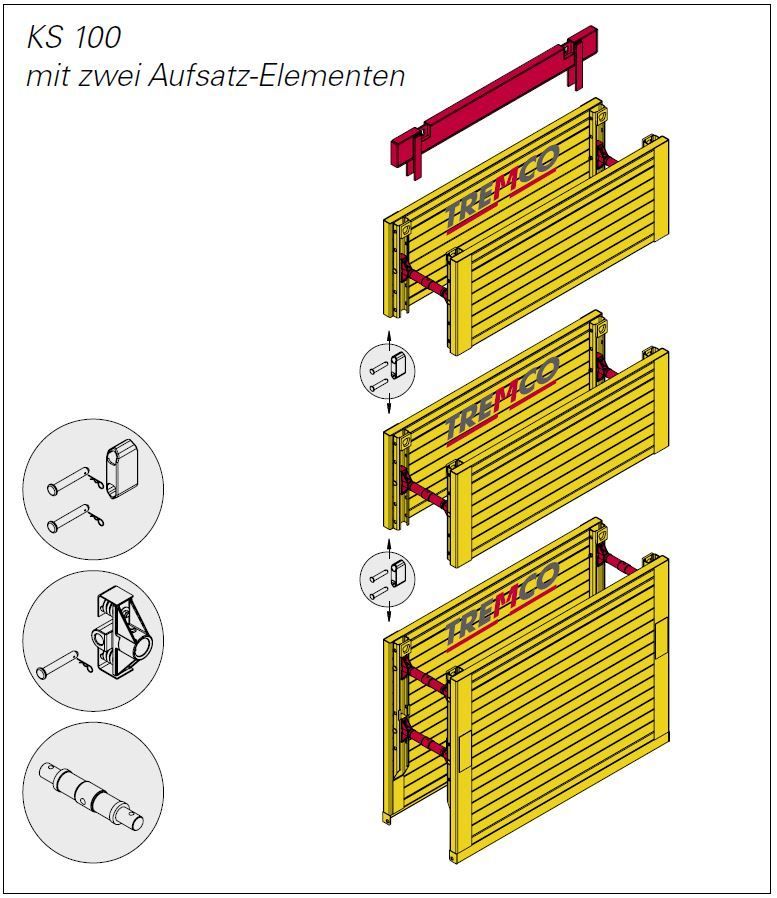 KS 100
mit zwei Aufsatz-Elementen

TREMCO

TREMCO

TREMCO