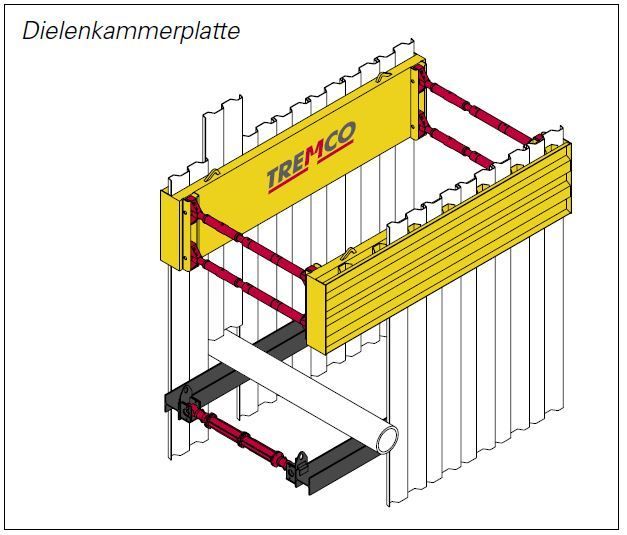 Dielenkammerplatte

TREMCO