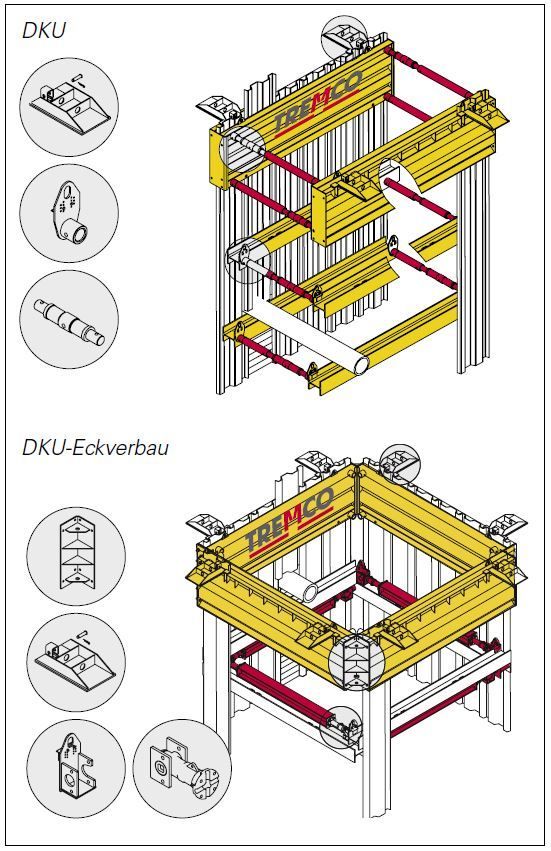 DKU

TREMCO

DKU-Eckverbau

TREMCO