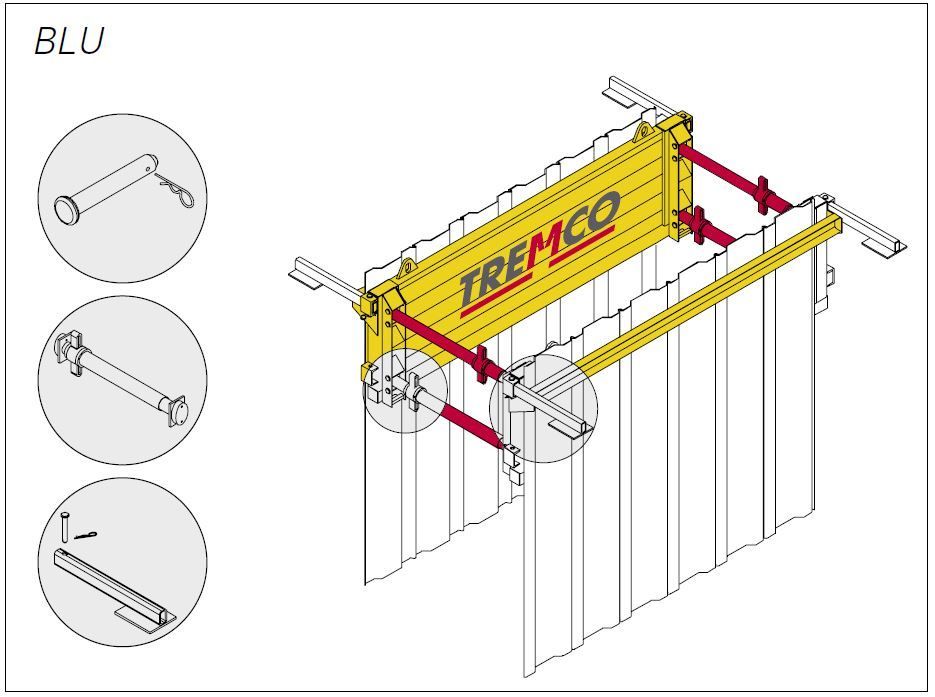 BLU

TREMCO