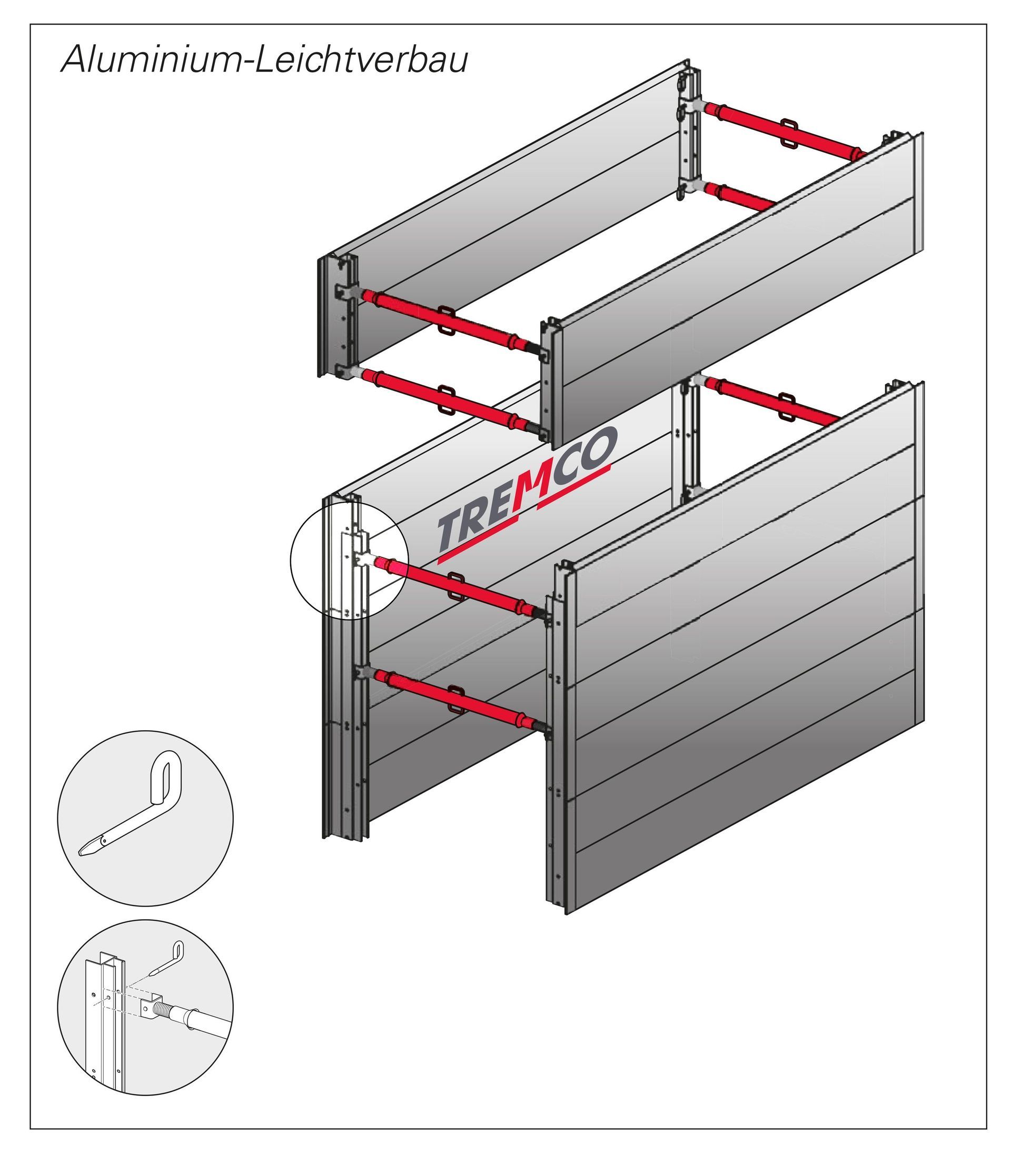 Aluminium-Leichtverbau

TREMCO