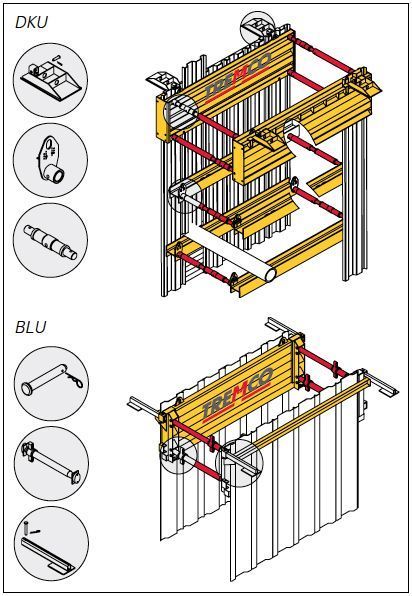 DKU

TREMCO

BLU

TREMCO