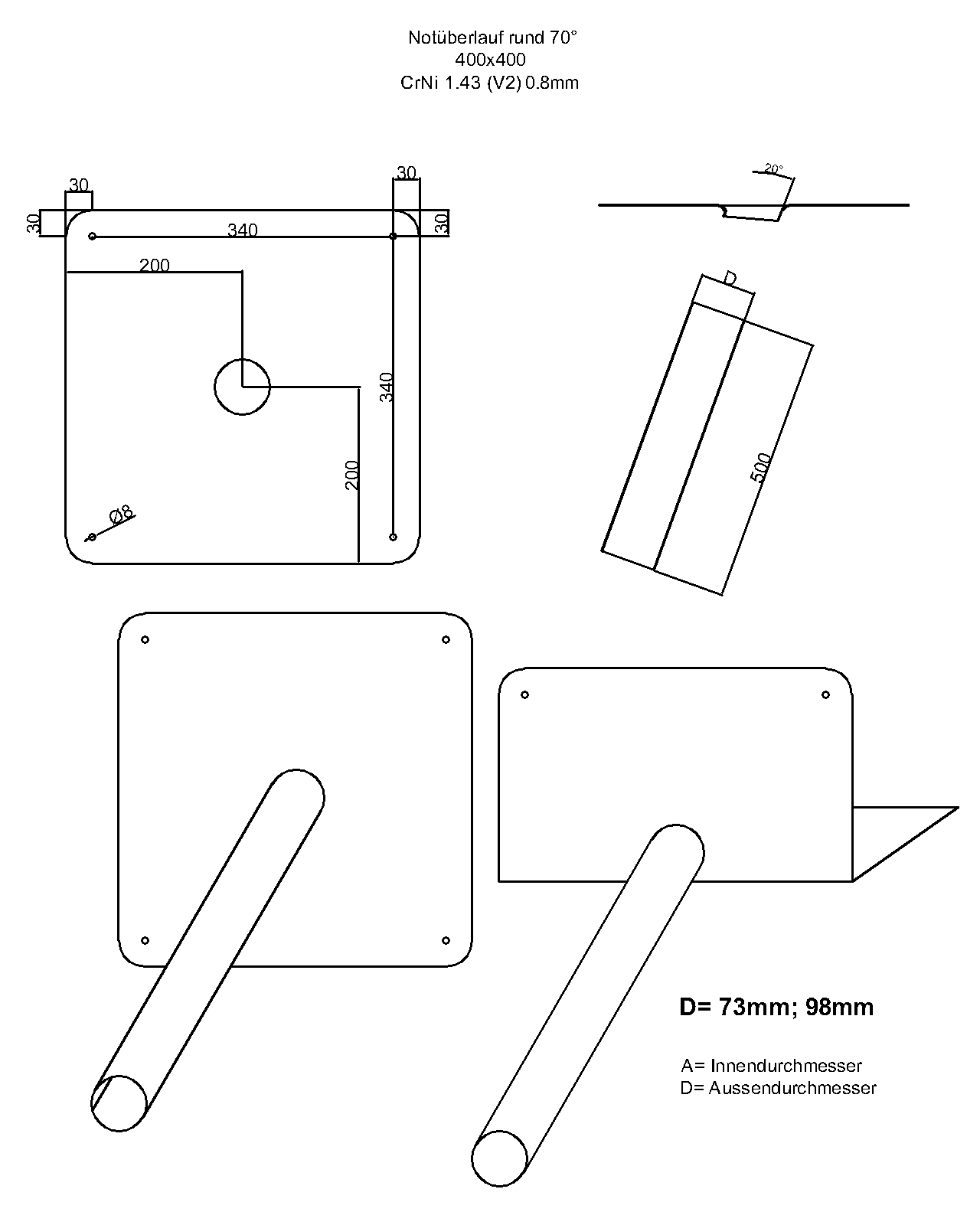 Notüberlauf rund 70°
400x400
CrNi 1.43 (V2) 0.8mm

30
30
30
30
340
200
340
200
Ø8

20°
D
500

D= 73mm; 98mm

A= Innendurchmesser
D= Aussendurchmesser