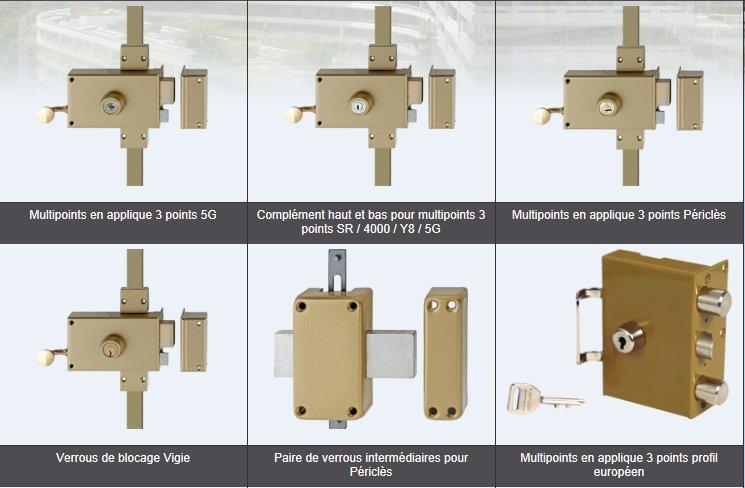 Multipoints en applique 3 points 5G

Complément haut et bas pour multipoints 3 points SR / 4000 / Y8 / 5G

Multipoints en applique 3 points Périclès

Verrous de blocage Vigie

Paire de verrous intermédiaires pour Périclès

Multipoints en applique 3 points profil européen