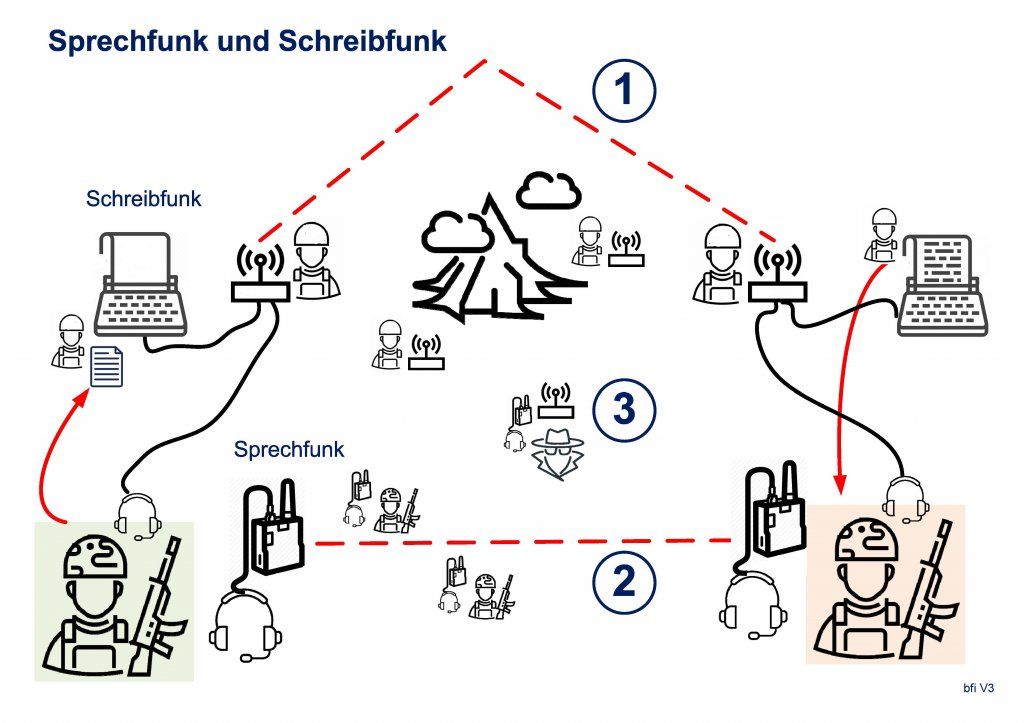 Sprechfunk und Schreibfunk

1

Schreibfunk

3

Sprechfunk

2

bfi V3