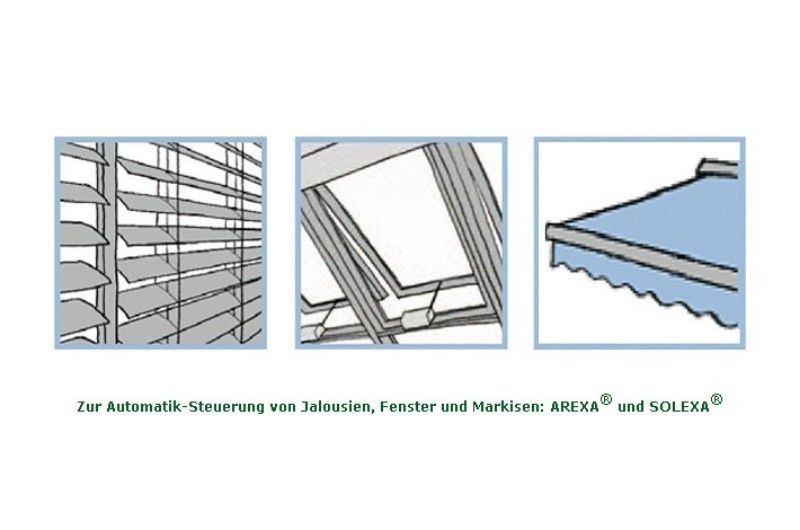 Zur Automatik-Steuerung von Jalousien, Fenster und Markisen: AREXA® und SOLEXA®