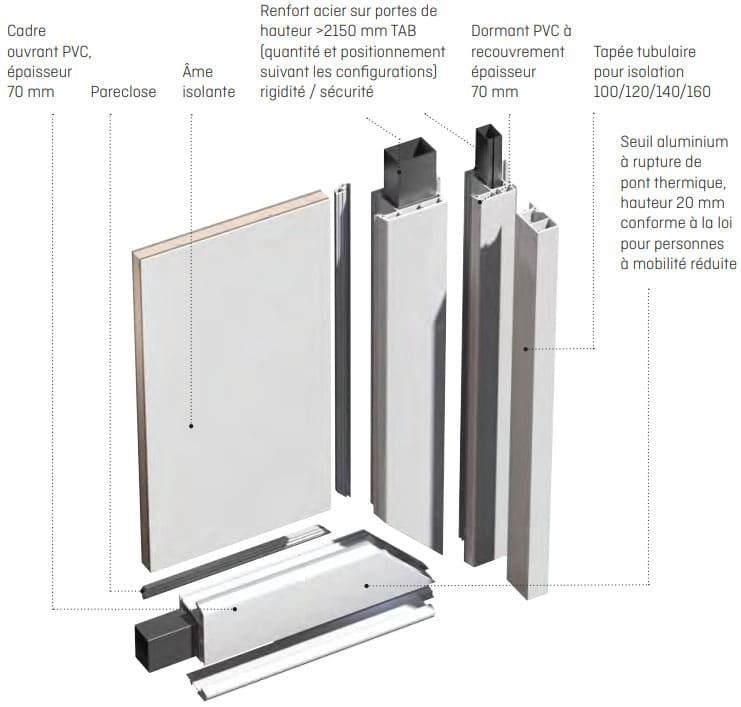 Cadre ouvrant PVC, épaisseur 70 mm

Pareclose

Âme isolante

Renfort acier sur portes de hauteur >2150 mm TAB (quantité et positionnement suivant les configurations) rigidité / sécurité

Dormant PVC à recouvrement épaisseur 70 mm

Tapée tubulaire pour isolation 100/120/140/160

Seuil aluminium à rupture de pont thermique, hauteur 20 mm conforme à la loi pour personnes à mobilité réduite