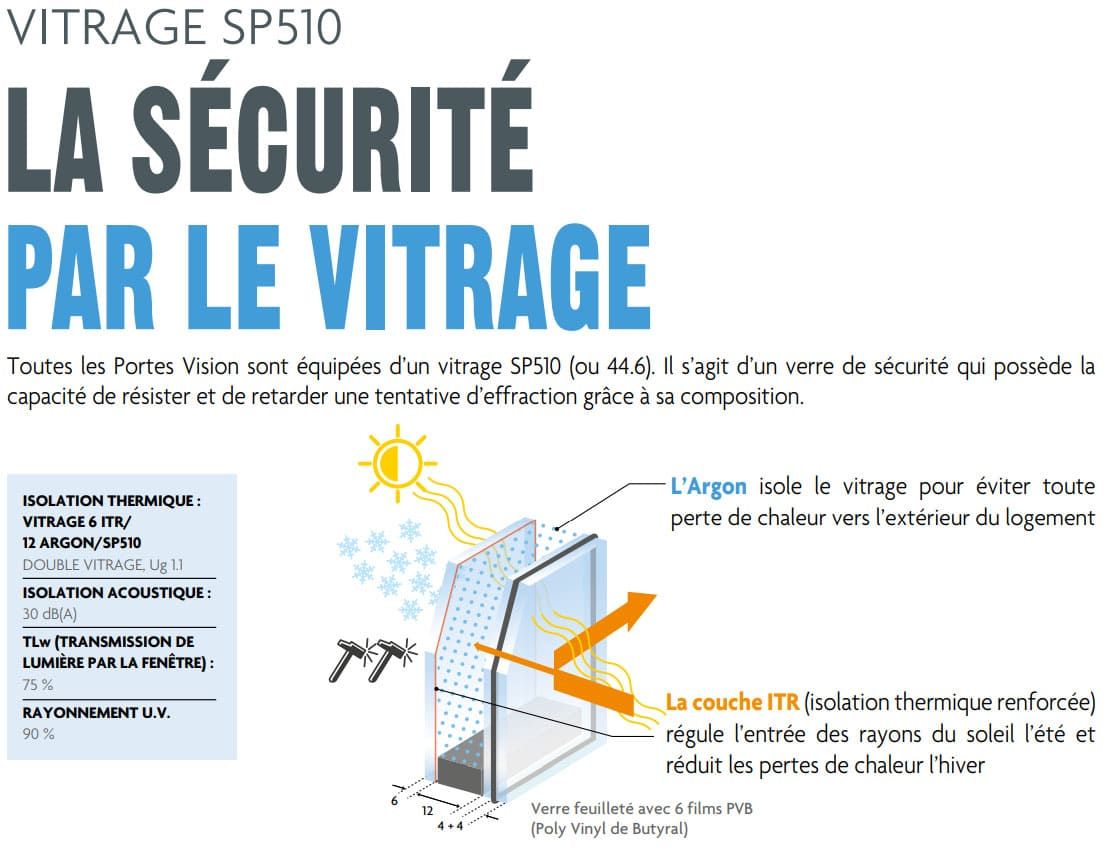 VITRAGE SP510

LA SÉCURITÉ PAR LE VITRAGE

Toutes les Portes Vision sont équipées d'un vitrage SP510 (ou 44.6). Il s'agit d'un verre de sécurité qui possède la capacité de résister et de retarder une tentative d'effraction grâce à sa composition.

ISOLATION THERMIQUE : VITRAGE 6 ITR/ 12 ARGON/SP510
DOUBLE VITRAGE, Ug 1.1

ISOLATION ACOUSTIQUE :
30 dB(A)

TLw (TRANSMISSION DE LUMIÈRE PAR LA FENÊTRE) :
75 %

RAYONNEMENT U.V.
90 %

L'Argon isole le vitrage pour éviter toute perte de chaleur vers l'extérieur du logement

La couche ITR (isolation thermique renforcée) régule l'entrée des rayons du soleil l'été et réduit les pertes de chaleur l'hiver

6
12
4 + 4

Verre feuilleté avec 6 films PVB (Poly Vinyl de Butyral)