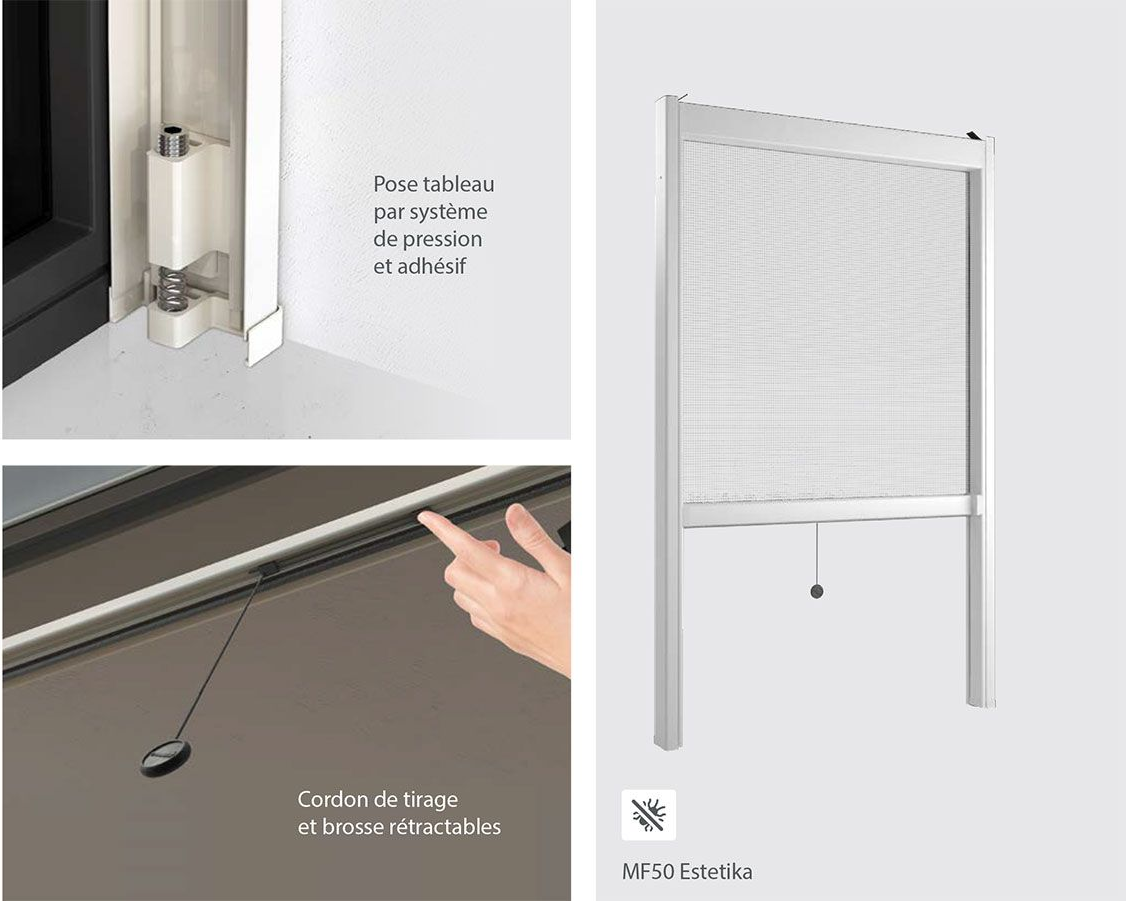 Pose tableau par système de pression et adhésif

Cordon de tirage et brosse rétractables

MF50 Estetika