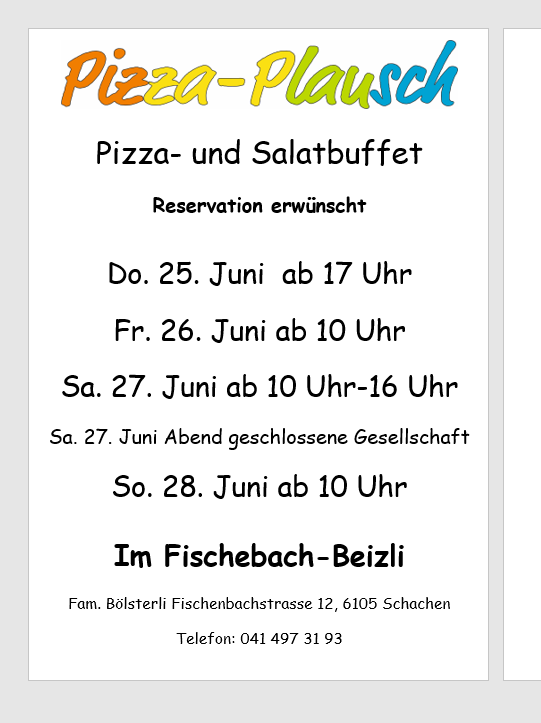 Pizza-Plausch

Pizza- und Salatbuffet

Reservation erwünscht

Do. 25. Juni ab 17 Uhr

Fr. 26. Juni ab 10 Uhr

Sa. 27. Juni ab 10 Uhr-16 Uhr

Sa. 27. Juni Abend geschlossene Gesellschaft

So. 28. Juni ab 10 Uhr

Im Fischebach-Beizli

Fam. Bölsterli Fischenbachstrasse 12, 6105 Schachen

Telefon: 041 497 31 93