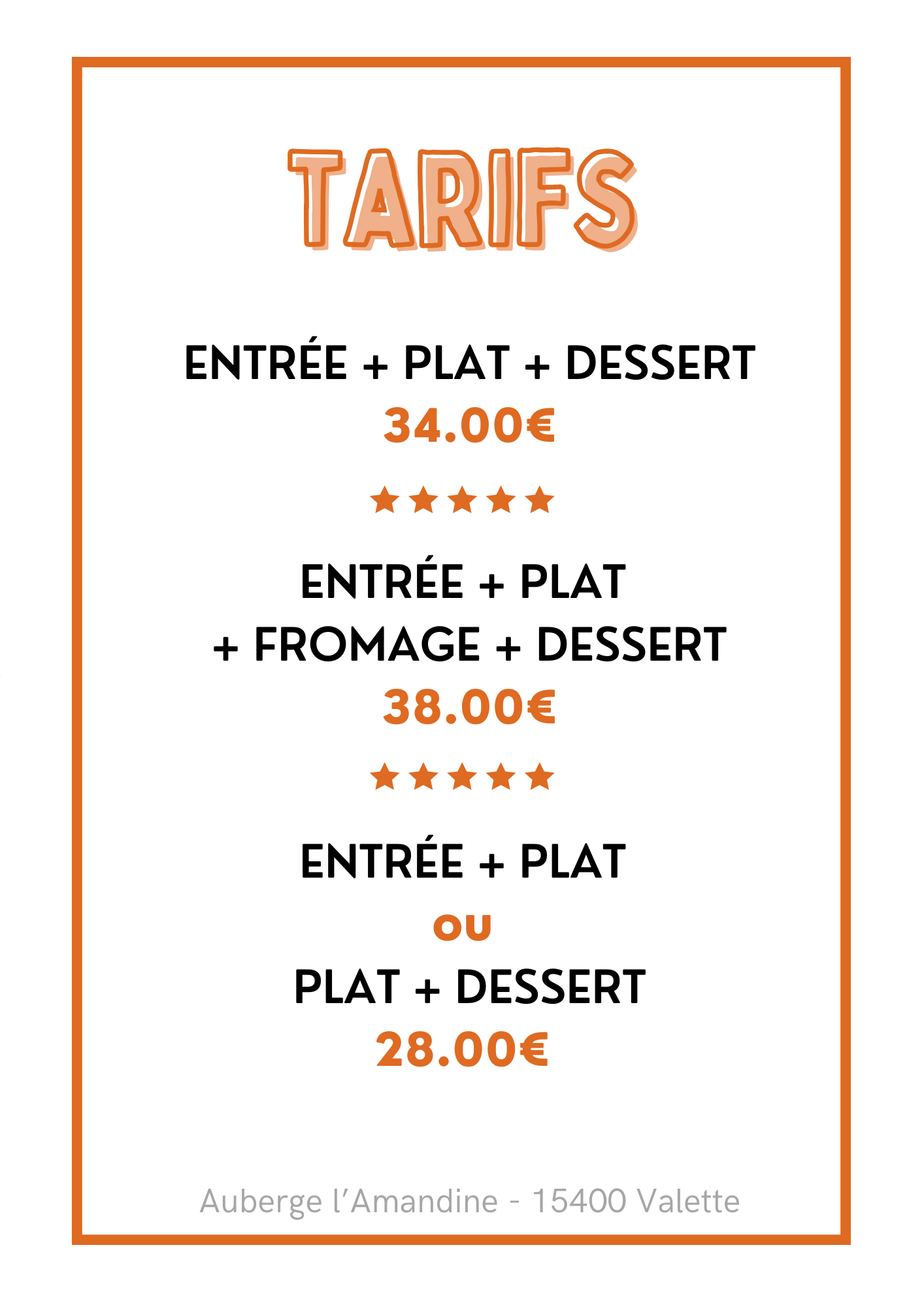 TARIFS

ENTRÉE + PLAT + DESSERT
34.00€

★★★★★

ENTRÉE + PLAT
+ FROMAGE + DESSERT
38.00€

★★★★★

ENTRÉE + PLAT
OU
PLAT + DESSERT
28.00€

Auberge l'Amandine - 15400 Valette