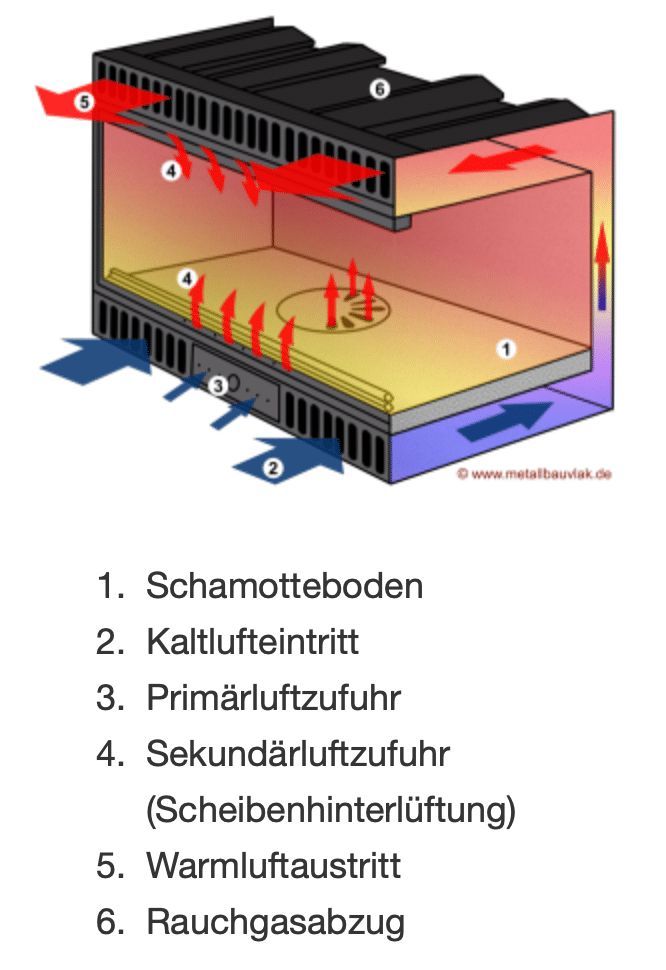 5
6
4
4
1
3
2
© www.metallbauvlak.de

1. Schamotteboden
2. Kaltlufteintritt
3. Primärluftzufuhr
4. Sekundärluftzufuhr (Scheibenhinterlüftung)
5. Warmluftaustritt
6. Rauchgasabzug