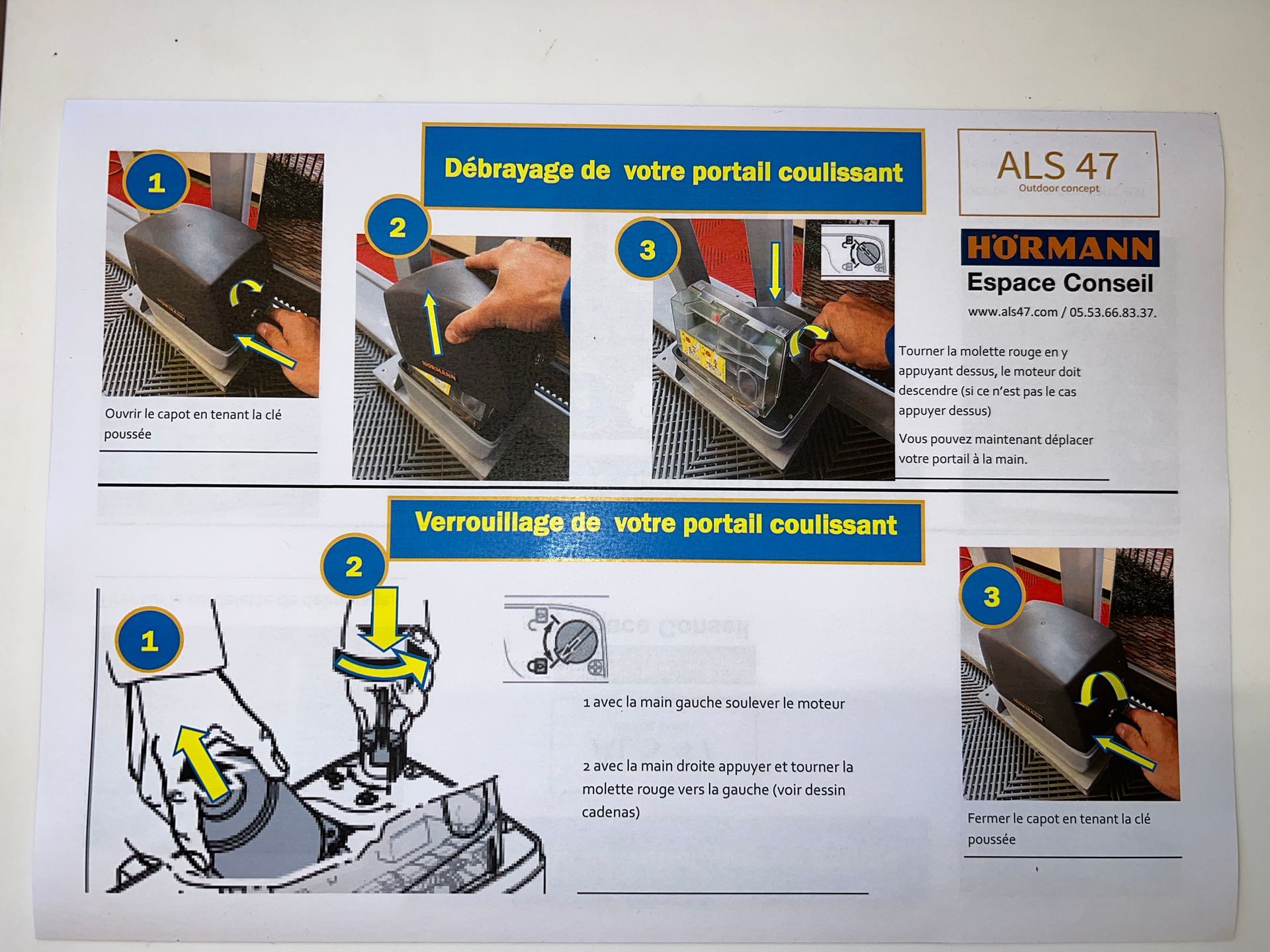 Débrayage de votre portail coulissant

ALS 47
Outdoor concept

HÖRMANN
Espace Conseil
www.als47.com / 05.53.66.83.37.

1

HÖRMANN

Ouvrir le capot en tenant la clé poussée

2

HÖRMANN

3

Tourner la molette rouge en y appuyant dessus, le moteur doit descendre (si ce n'est pas le cas appuyer dessus)

Vous pouvez maintenant déplacer votre portail à la main.

Verrouillage de votre portail coulissant

1

2

1 avec la main gauche soulever le moteur

2 avec la main droite appuyer et tourner la molette rouge vers la gauche (voir dessin cadenas)

3

HÖRMANN

Fermer le capot en tenant la clé poussée