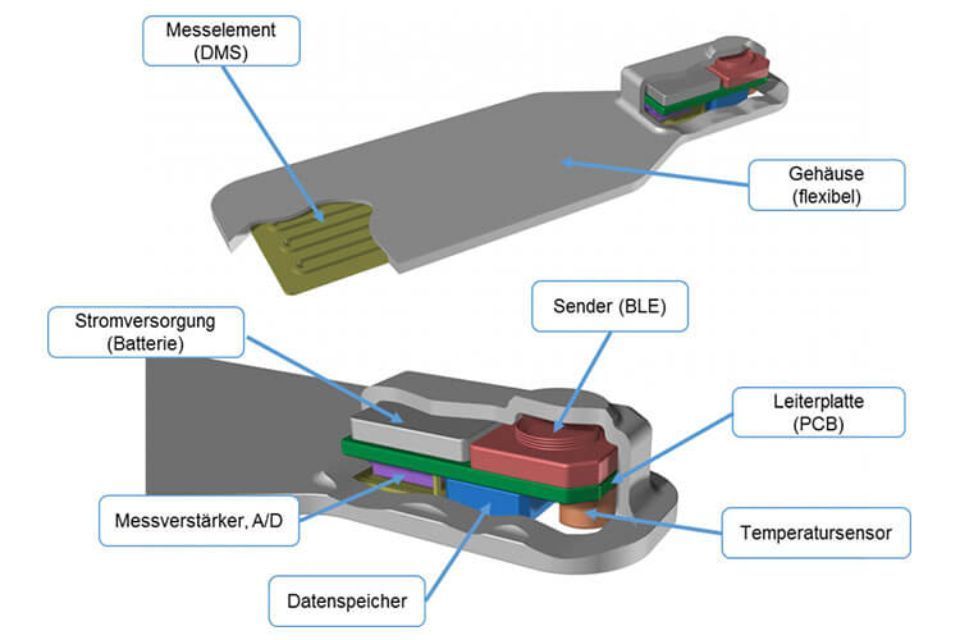 Messelement
(DMS)

Gehäuse
(flexibel)

Stromversorgung
(Batterie)

Sender (BLE)

Leiterplatte
(PCB)

Messverstärker, A/D

Temperatursensor

Datenspeicher