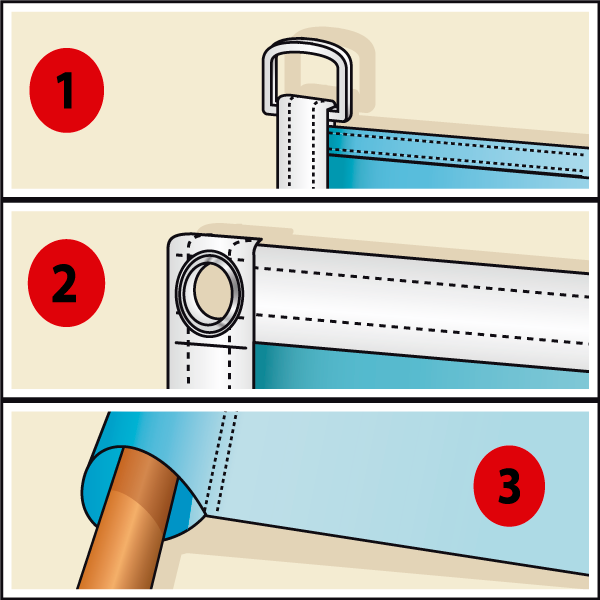 1

2

3