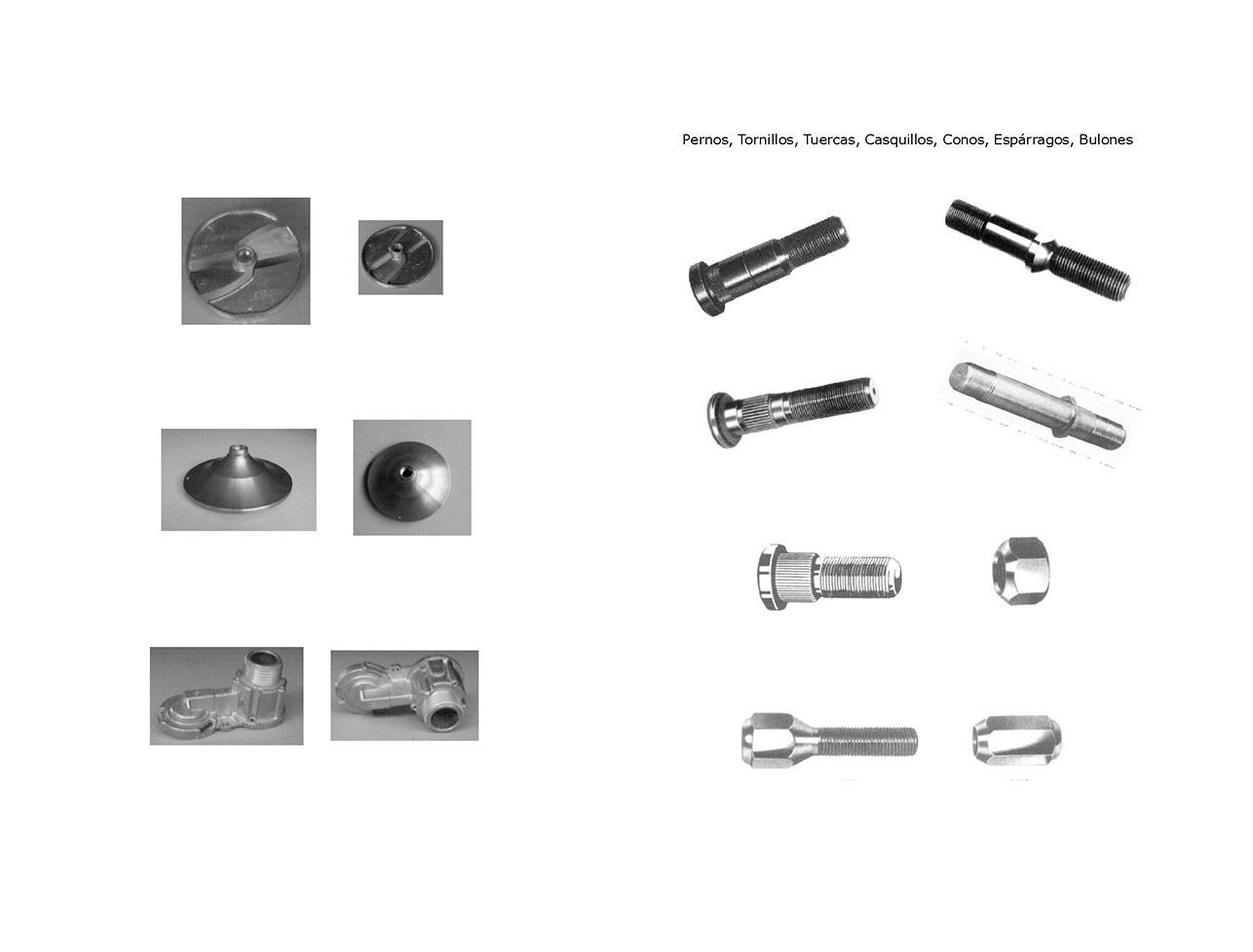 Pernos, Tornillos, Tuercas, Casquillos, Conos, Espárragos, Bulones