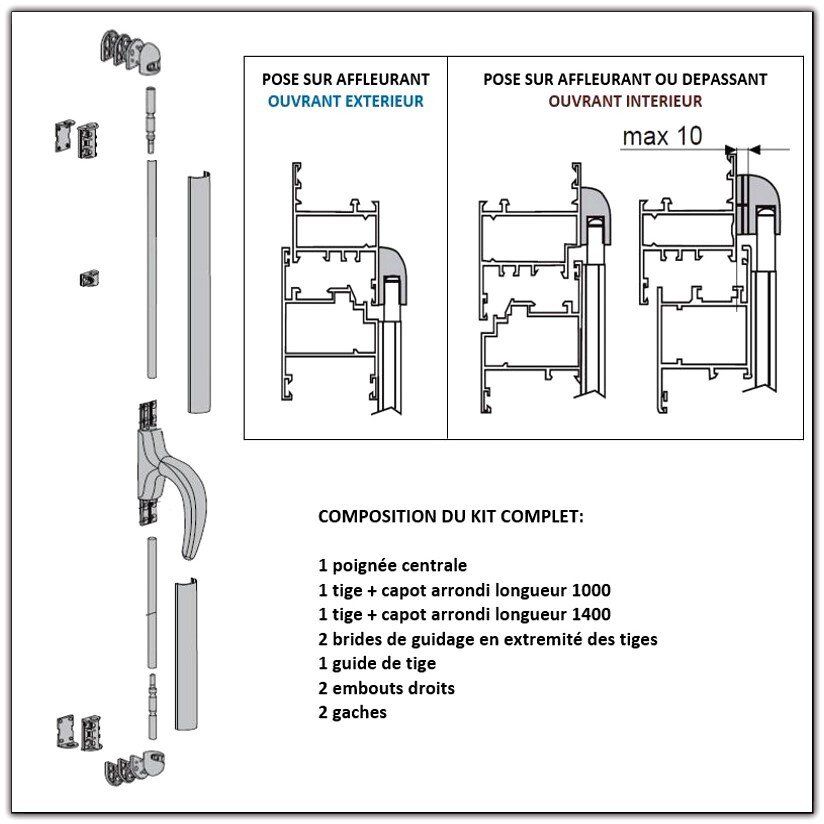 POSE SUR AFFLEURANT
OUVRANT EXTERIEUR

POSE SUR AFFLEURANT OU DEPASSANT
OUVRANT INTERIEUR

max 10

COMPOSITION DU KIT COMPLET:

1 poignée centrale
1 tige + capot arrondi longueur 1000
1 tige + capot arrondi longueur 1400
2 brides de guidage en extremité des tiges
1 guide de tige
2 embouts droits
2 gaches