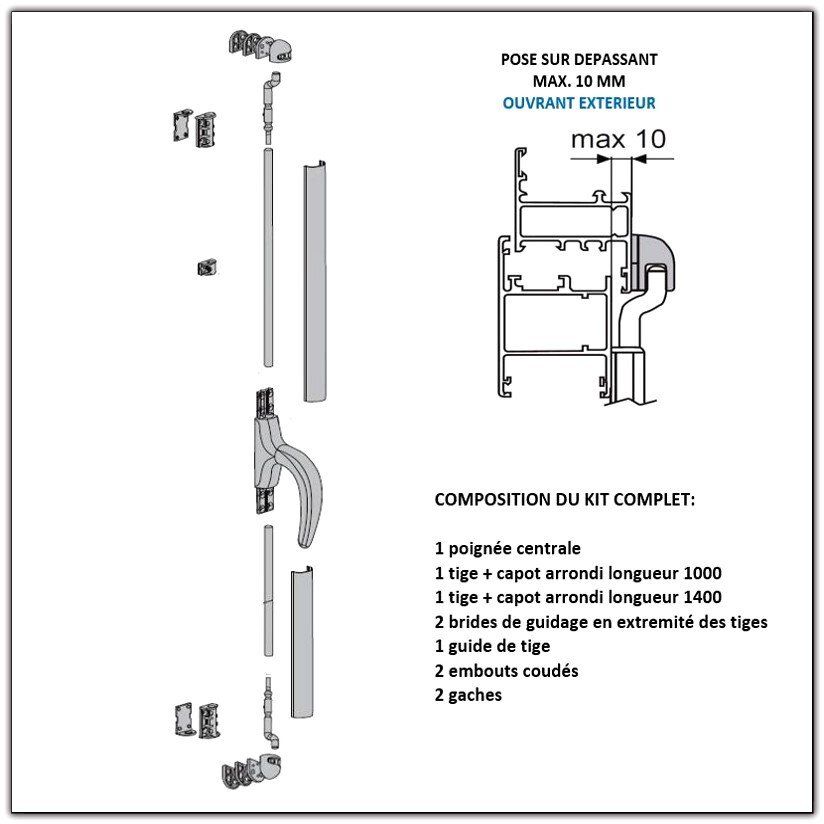 POSE SUR DEPASSANT
MAX. 10 MM
OUVRANT EXTERIEUR

max 10

COMPOSITION DU KIT COMPLET:

1 poignée centrale
1 tige + capot arrondi longueur 1000
1 tige + capot arrondi longueur 1400
2 brides de guidage en extremité des tiges
1 guide de tige
2 embouts coudés
2 gaches