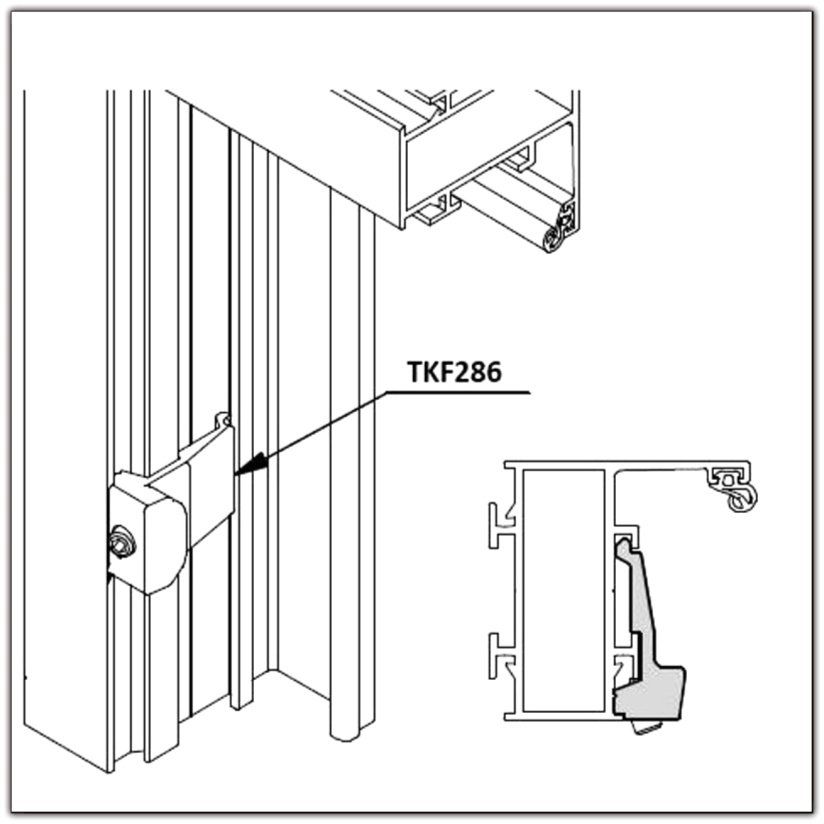 TKF286