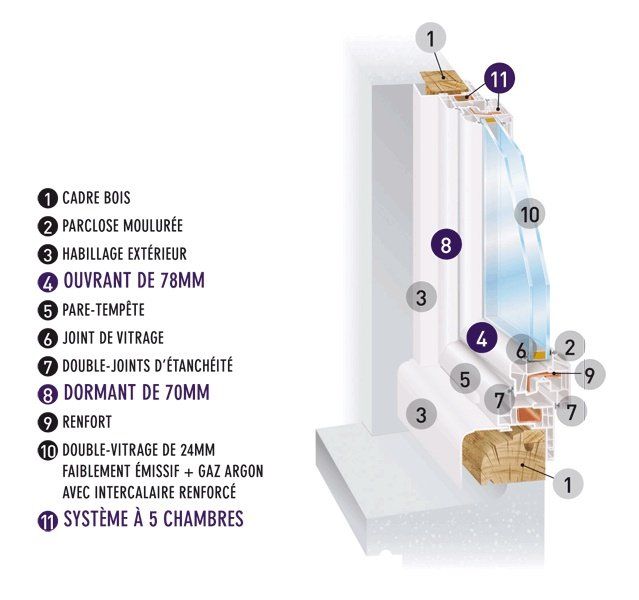 1 CADRE BOIS
2 PARCLOSE MOULURÉE
3 HABILLAGE EXTÉRIEUR
4 OUVRANT DE 78MM
5 PARE-TEMPÊTE
6 JOINT DE VITRAGE
7 DOUBLE-JOINTS D'ÉTANCHÉITÉ
8 DORMANT DE 70MM
9 RENFORT
10 DOUBLE-VITRAGE DE 24MM FAIBLEMENT ÉMISSIF + GAZ ARGON AVEC INTERCALAIRE RENFORCÉ
11 SYSTÈME À 5 CHAMBRES

1
11
10
8
3
4
6
2
9
5
7
7
3
1