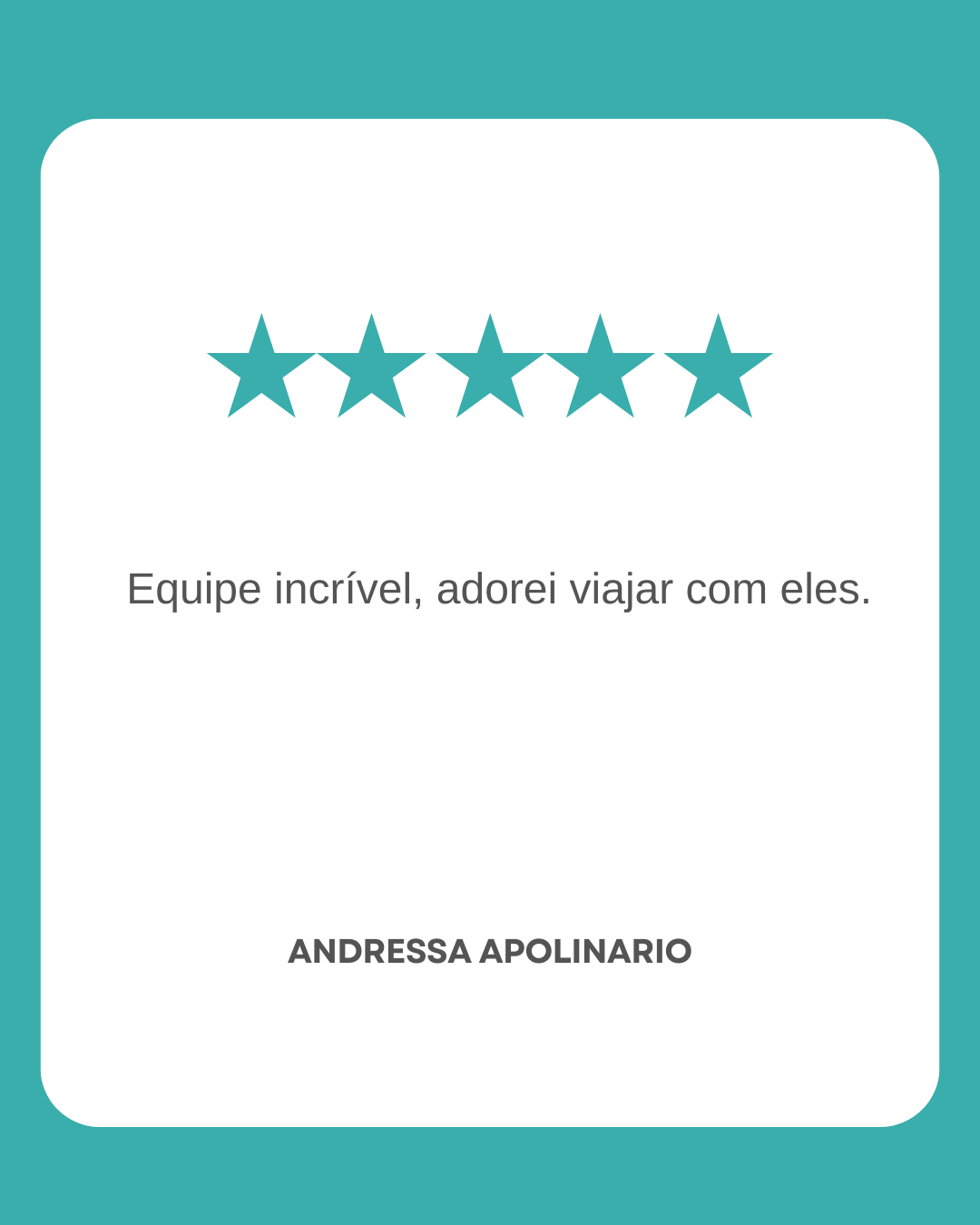 Equipe incrível, adorei viajar com eles.

ANDRESSA APOLINARIO