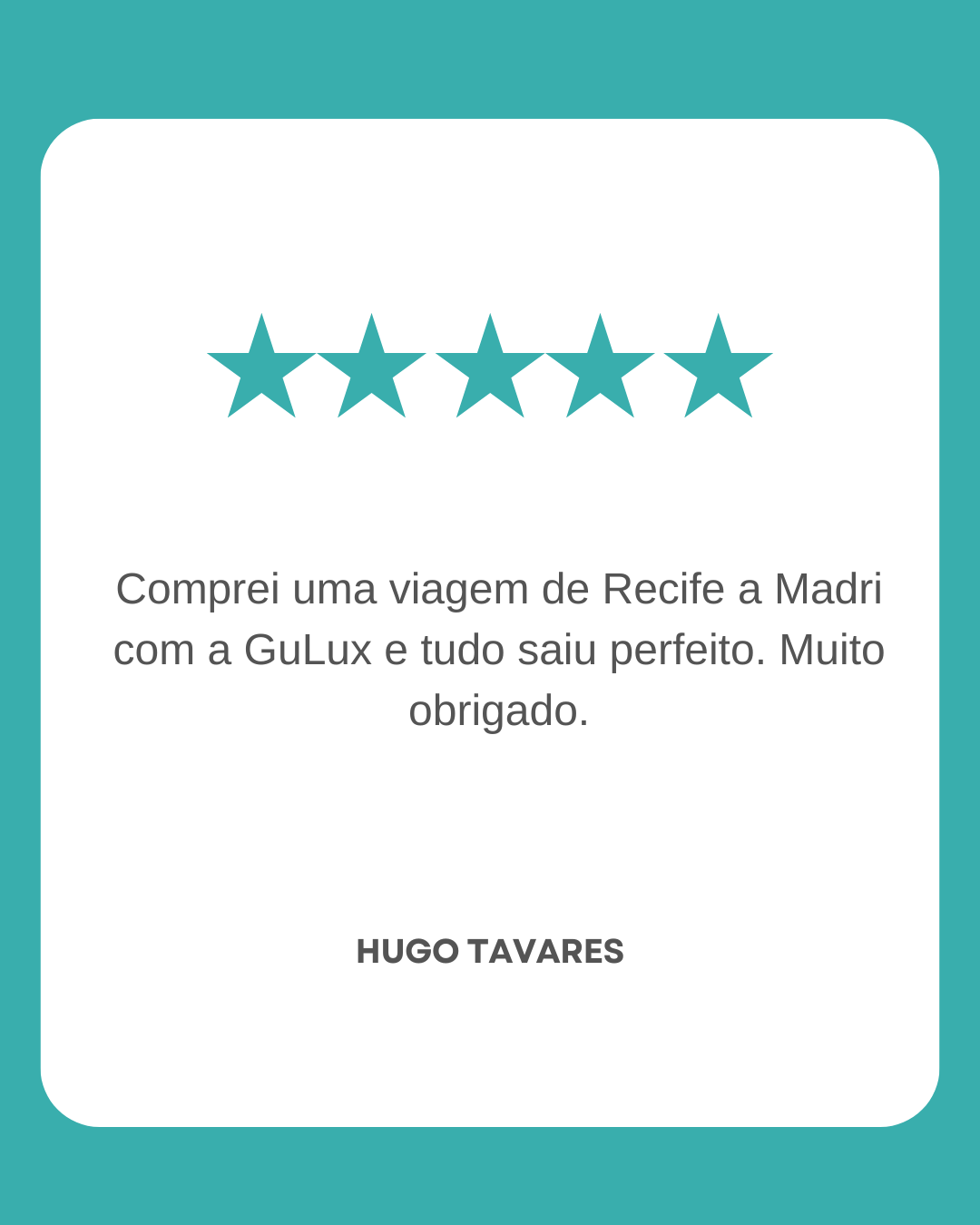 Comprei uma viagem de Recife a Madri com a GuLux e tudo saiu perfeito. Muito obrigado.

HUGO TAVARES