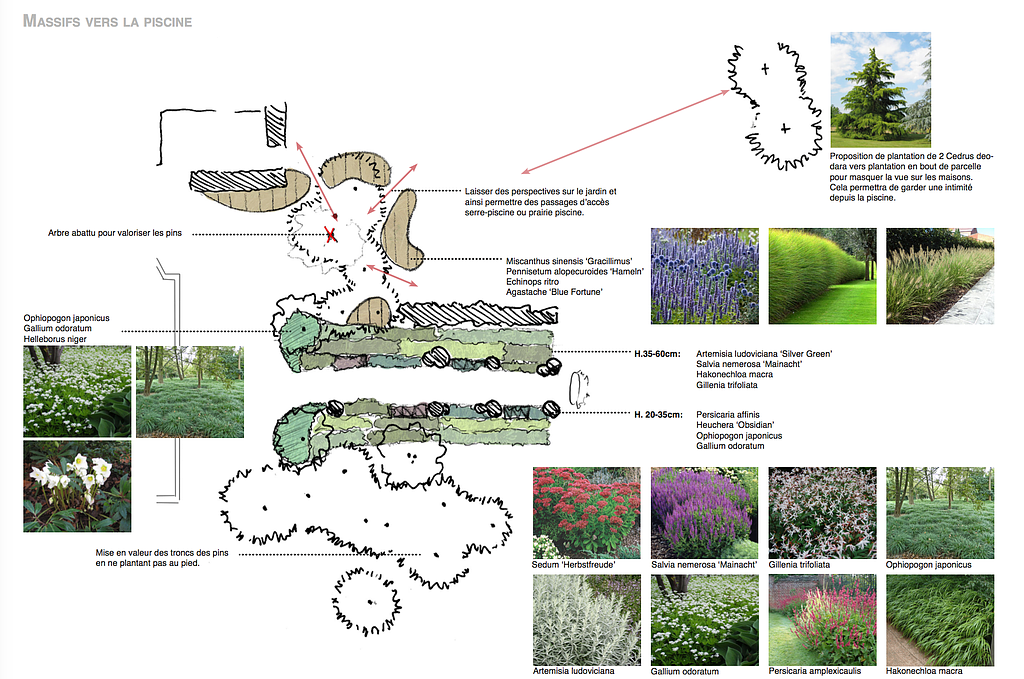 MASSIFS VERS LA PISCINE

Proposition de plantation de 2 Cedrus deodara vers plantation en bout de parcelle pour masquer la vue sur les maisons. Cela permettra de garder une intimité depuis la piscine.

Laisser des perspectives sur le jardin et ainsi permettre des passages d'accès serre-piscine ou prairie piscine.

Arbre abattu pour valoriser les pins

Miscanthus sinensis 'Gracillimus'
Pennisetum alopecuroides 'Hameln'
Echinops ritro
Agastache 'Blue Fortune'

Ophiopogon japonicus
Gallium odoratum
Helleborus niger

H.35-60cm:
Artemisia ludoviciana 'Silver Green'
Salvia nemerosa 'Mainacht'
Hakonechloa macra
Gillenia trifoliata

H. 20-35cm:
Persicaria affinis
Heuchera 'Obsidian'
Ophiopogon japonicus
Gallium odoratum

Mise en valeur des troncs des pins en ne plantant pas au pied.

Sedum 'Herbstfreude'
Salvia nemerosa 'Mainacht'
Gillenia trifoliata
Ophiopogon japonicus
Artemisia ludoviciana
Gallium odoratum
Persicaria amplexicaulis
Hakonechloa macra