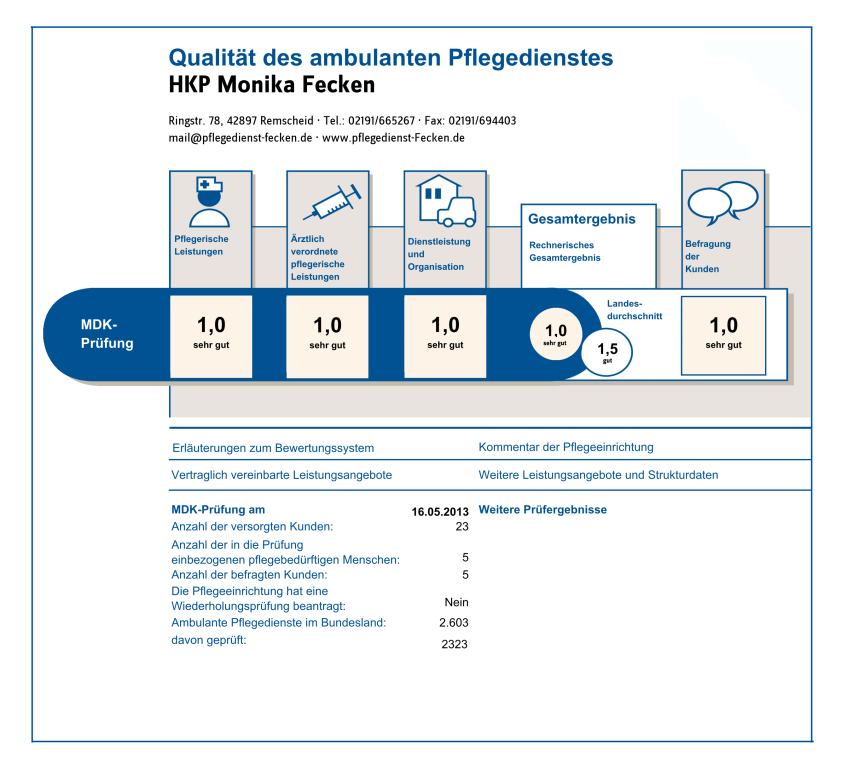 Qualität des ambulanten Pflegedienstes
HKP Monika Fecken

Ringstr. 78, 42897 Remscheid · Tel.: 02191/665267 · Fax: 02191/694403
mail@pflegedienst-fecken.de · www.pflegedienst-Fecken.de

Pflegerische Leistungen

Ärztlich verordnete pflegerische Leistungen

Dienstleistung und Organisation

Gesamtergebnis

Rechnerisches Gesamtergebnis

Befragung der Kunden

MDK-Prüfung

1,0
sehr gut

1,0
sehr gut

1,0
sehr gut

1,0
sehr gut

Landesdurchschnitt

1,5
gut

1,0
sehr gut

Erläuterungen zum Bewertungssystem

Kommentar der Pflegeeinrichtung

Vertraglich vereinbarte Leistungsangebote

Weitere Leistungsangebote und Strukturdaten

MDK-Prüfung am 16.05.2013
Anzahl der versorgten Kunden: 23
Anzahl der in die Prüfung einbezogenen pflegebedürftigen Menschen: 5
Anzahl der befragten Kunden: 5
Die Pflegeeinrichtung hat eine Wiederholungsprüfung beantragt: Nein
Ambulante Pflegedienste im Bundesland: 2.603
davon geprüft: 2323

Weitere Prüfergebnisse