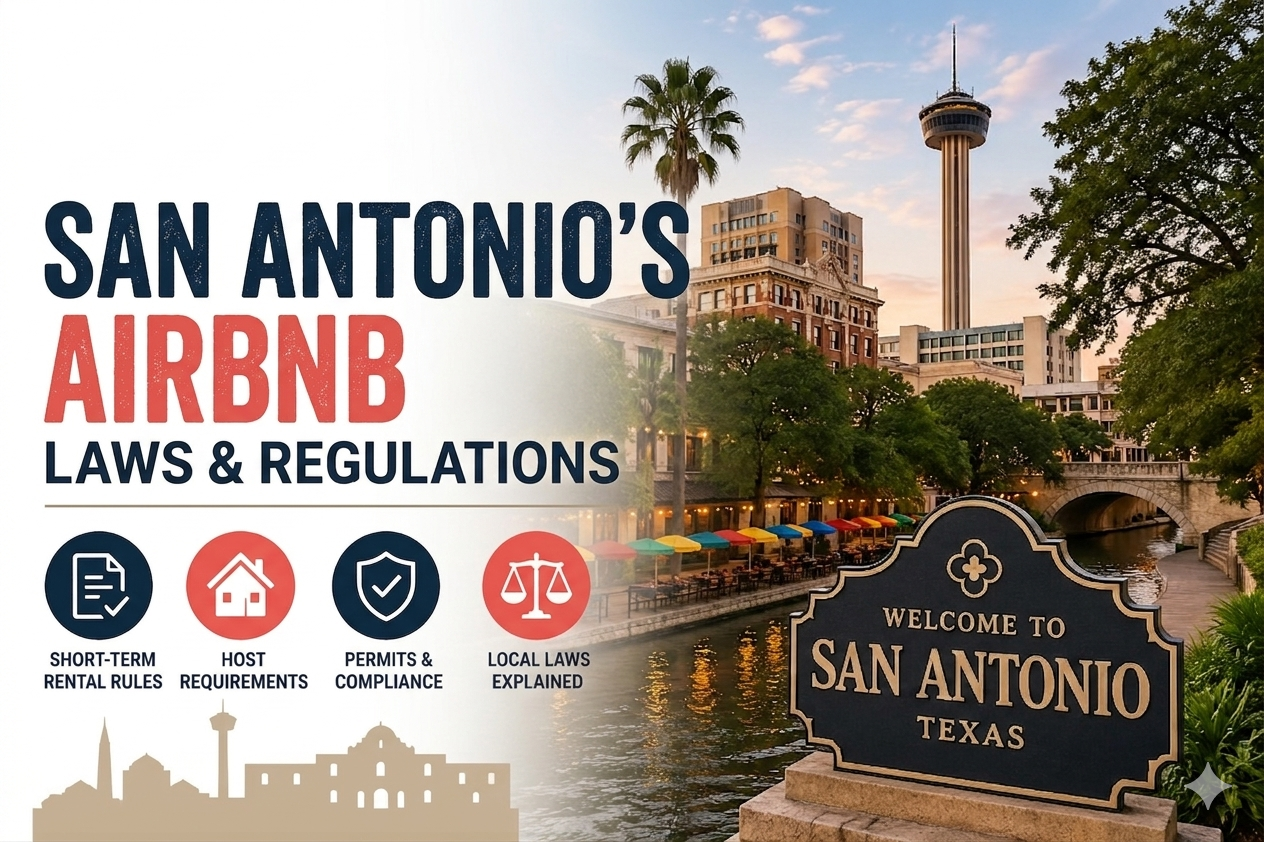 SAN ANTONIO'S
AIRBNB
LAWS & REGULATIONS

SHORT-TERM RENTAL RULES

HOST REQUIREMENTS

PERMITS & COMPLIANCE

LOCAL LAWS EXPLAINED

WELCOME TO
SAN ANTONIO
TEXAS